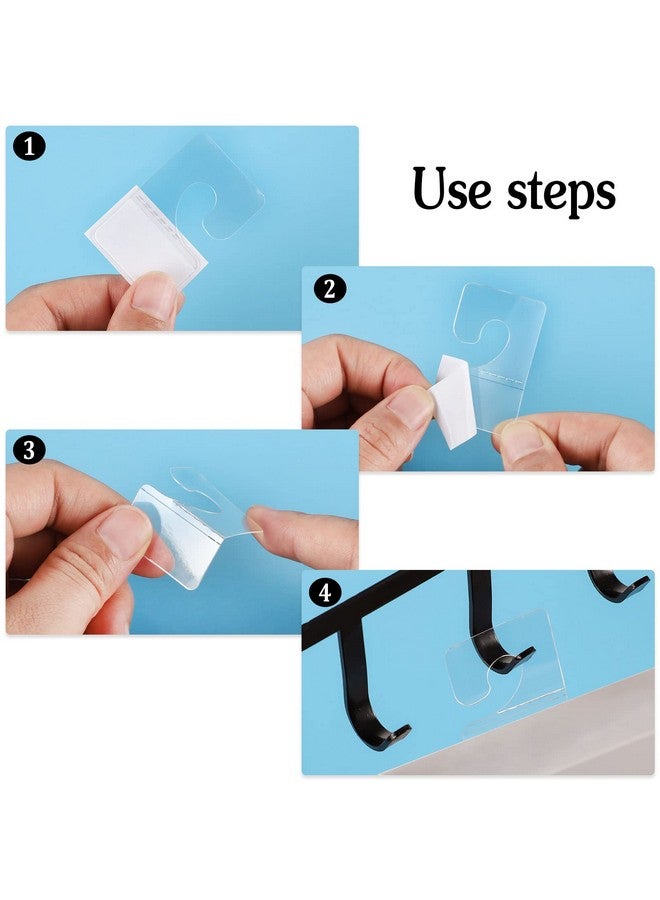 1

Use steps

2

3

4