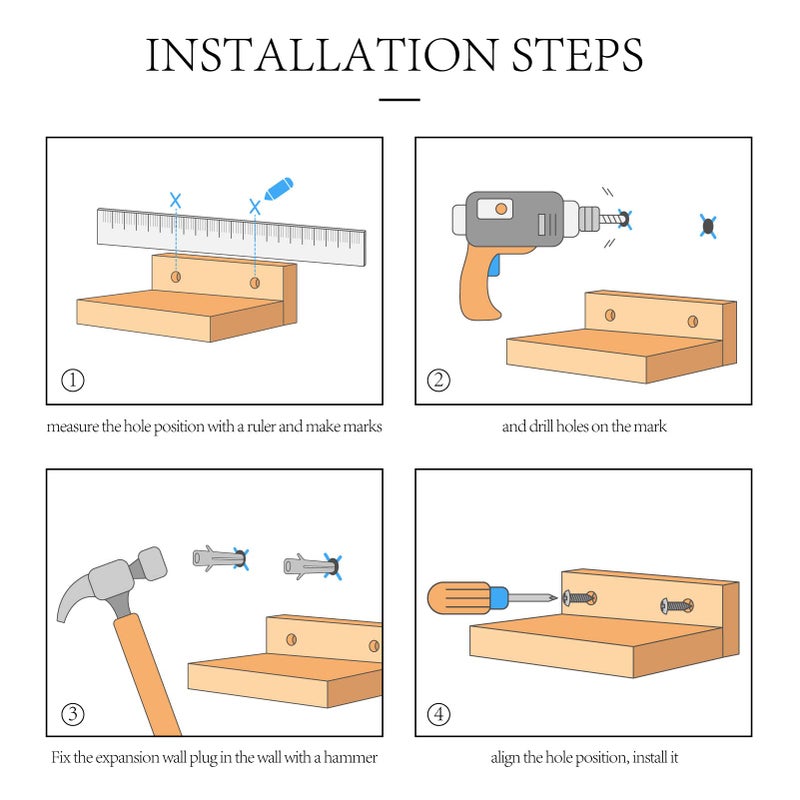 INSTALLATION STEPS

①

measure the hole position with a ruler and make marks

②

and drill holes on the mark

③

Fix the expansion wall plug in the wall with a hammer

④

align the hole position, install it