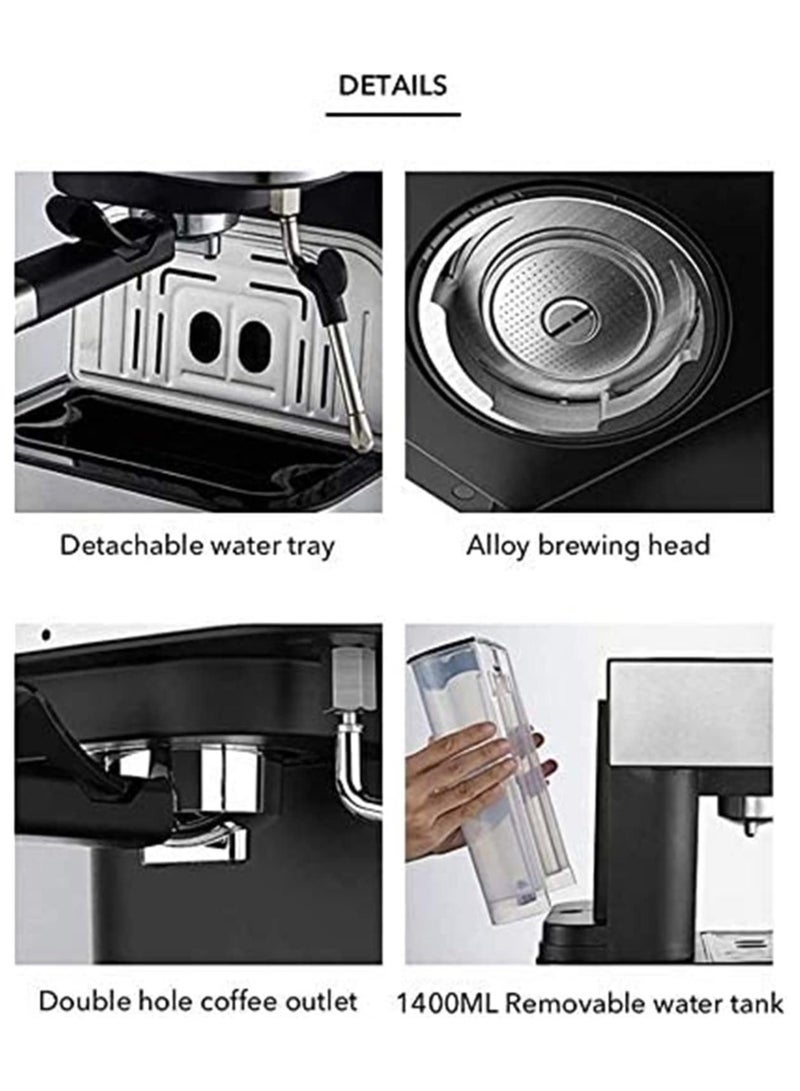 DETAILS

Detachable water tray

Alloy brewing head

Double hole coffee outlet

1400ML Removable water tank