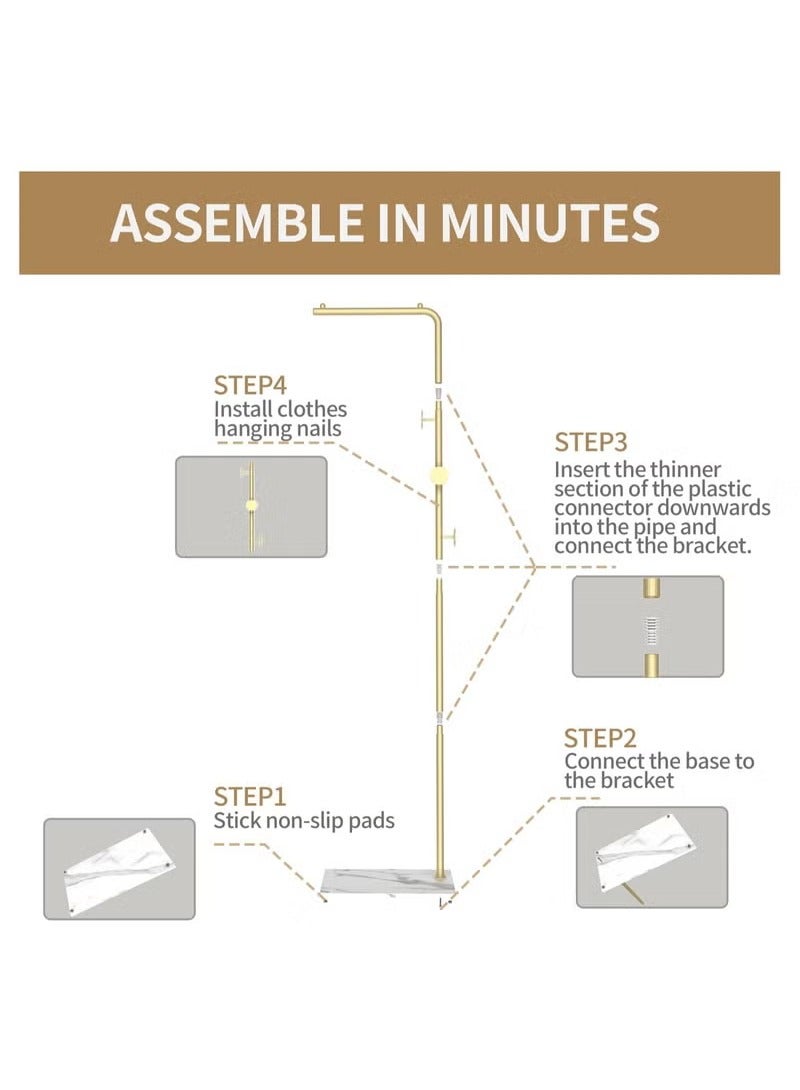 ASSEMBLE IN MINUTES

STEP4
Install clothes hanging nails

STEP3
Insert the thinner section of the plastic connector downwards into the pipe and connect the bracket.

STEP2
Connect the base to the bracket

STEP1
Stick non-slip pads