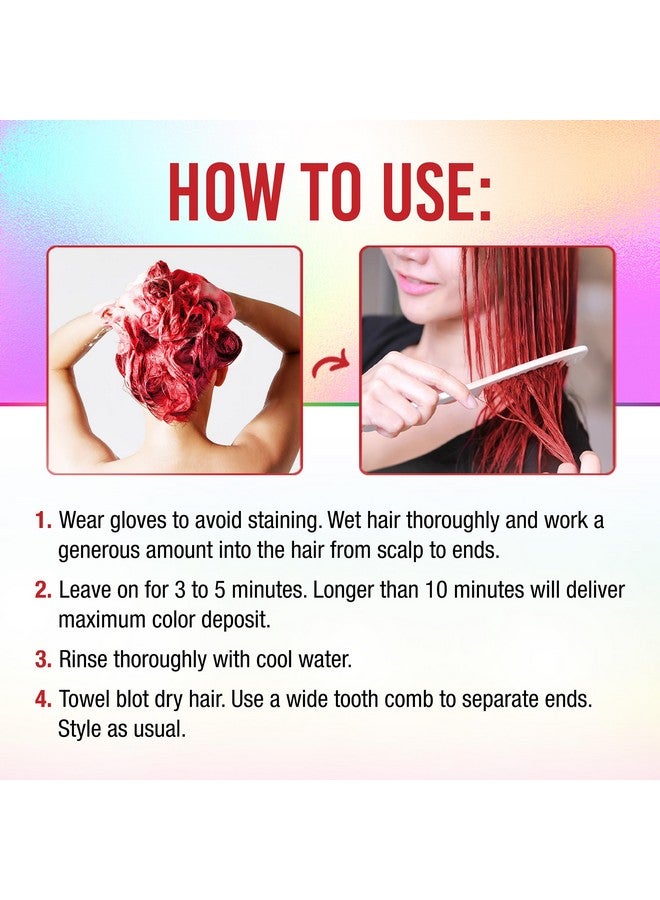 HOW TO USE:

1. Wear gloves to avoid staining. Wet hair thoroughly and work a generous amount into the hair from scalp to ends.

2. Leave on for 3 to 5 minutes. Longer than 10 minutes will deliver maximum color deposit.

3. Rinse thoroughly with cool water.

4. Towel blot dry hair. Use a wide tooth comb to separate ends. Style as usual.