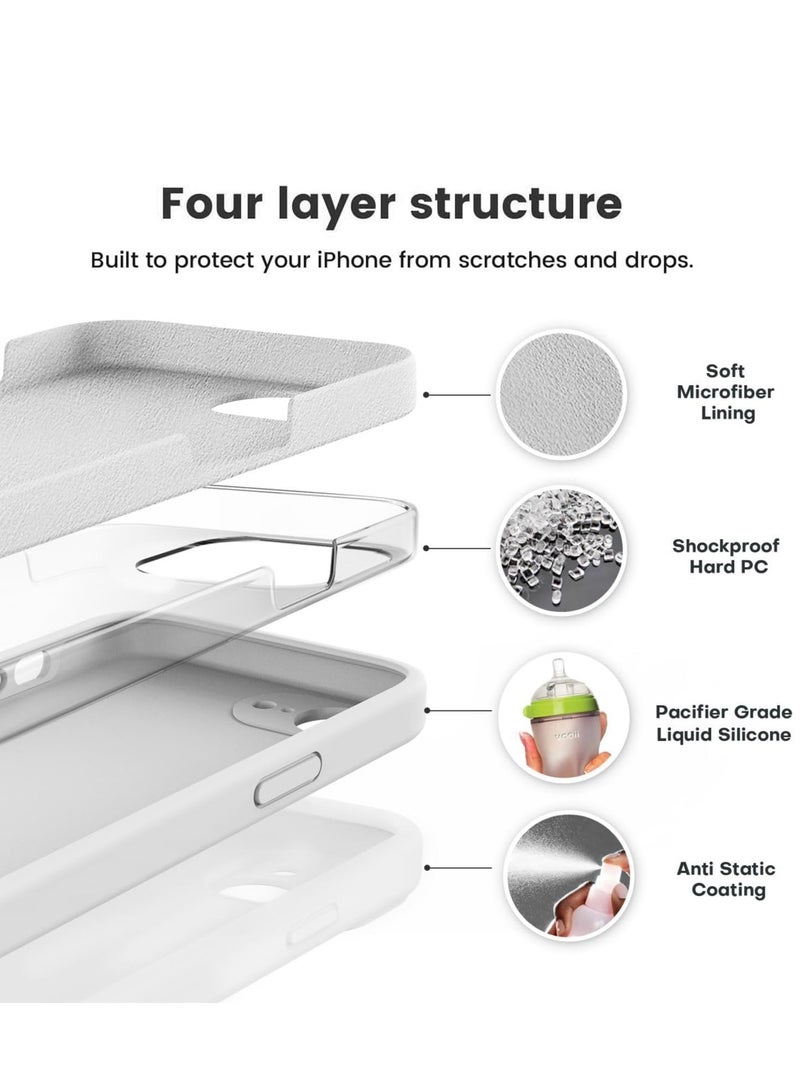 Four layer structure

Built to protect your iPhone from scratches and drops.

Soft Microfiber Lining

Shockproof Hard PC

Pacifier Grade Liquid Silicone

Anti Static Coating