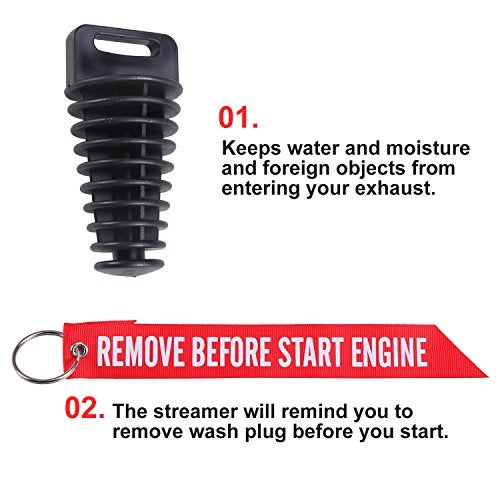 01.

Keeps water and moisture and foreign objects from entering your exhaust.

REMOVE BEFORE START ENGINE

02. The streamer will remind you to remove wash plug before you start.