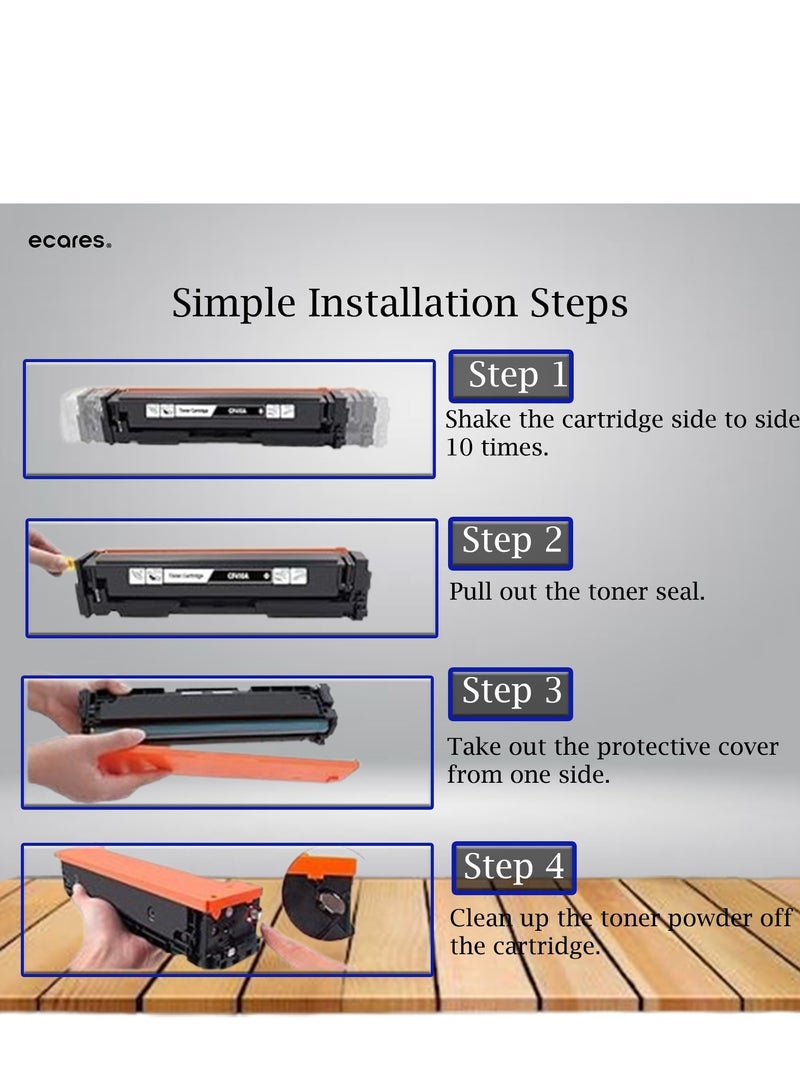 ecares.

Simple Installation Steps

Toner Cartridge CF410A

Step 1

Shake the cartridge side to side 10 times.

Toner Cartridge CF410A

Step 2

Pull out the toner seal.

Step 3

Take out the protective cover from one side.

Step 4

Clean up the toner powder off the cartridge.