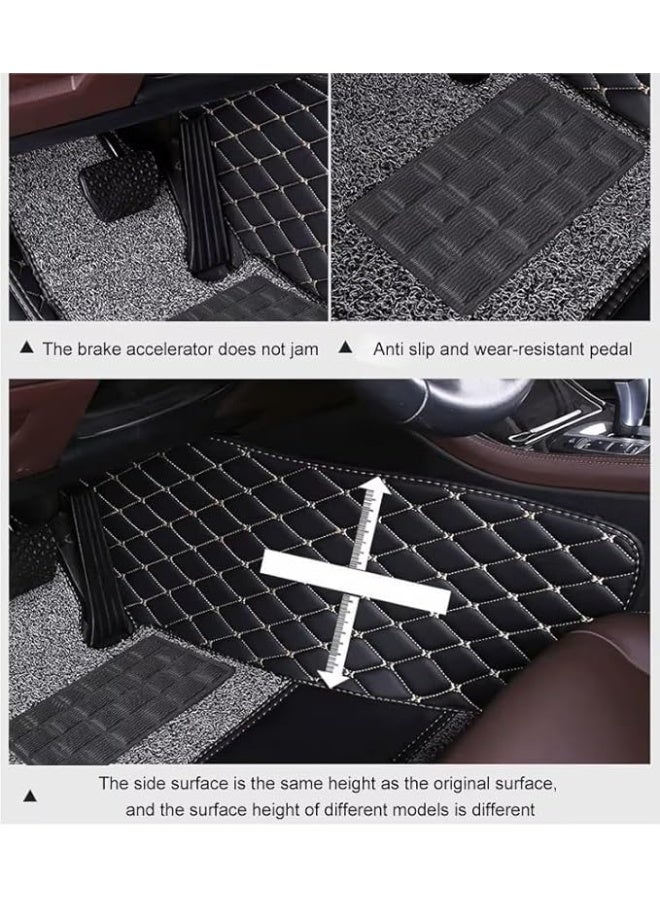 ▲ The brake accelerator does not jam

▲ Anti slip and wear-resistant pedal

▲ The side surface is the same height as the original surface, and the surface height of different models is different