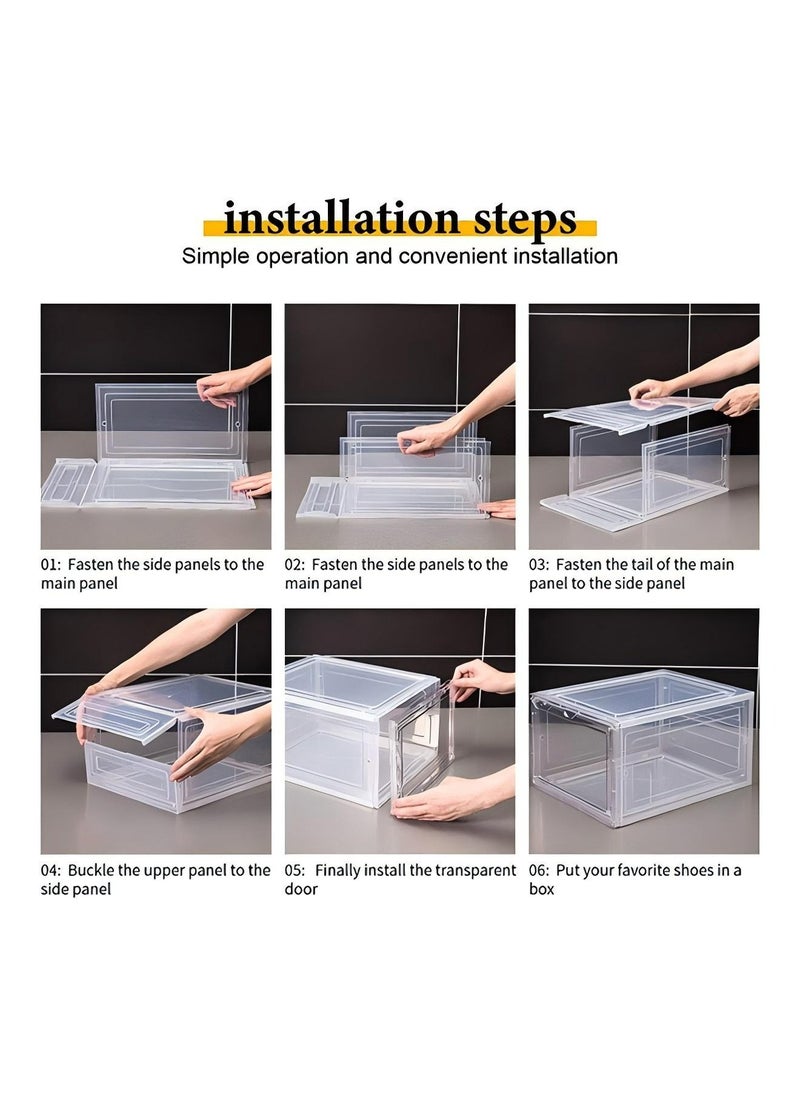 installation steps
Simple operation and convenient installation

01: Fasten the side panels to the main panel

02: Fasten the side panels to the main panel

03: Fasten the tail of the main panel to the side panel

04: Buckle the upper panel to the side panel

05: Finally install the transparent door

06: Put your favorite shoes in a box