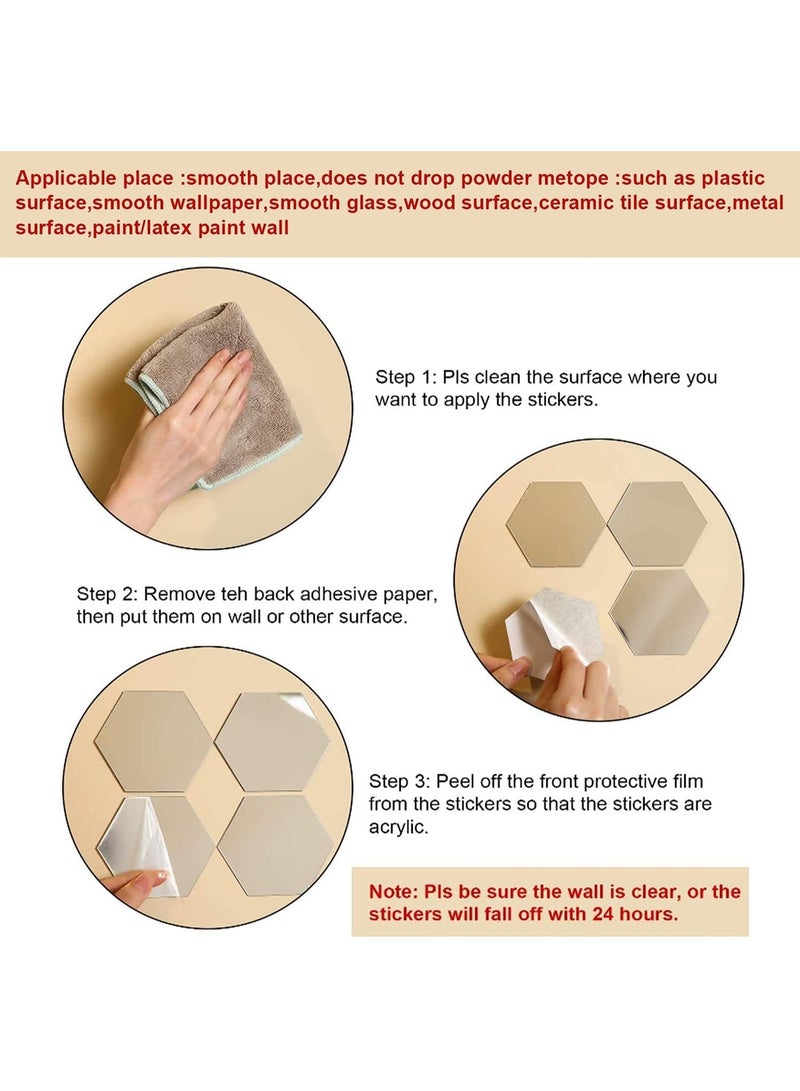 Applicable place :smooth place,does not drop powder metope :such as plastic surface,smooth wallpaper,smooth glass,wood surface,ceramic tile surface,metal surface,paint/latex paint wall

Step 1: Pls clean the surface where you want to apply the stickers.

Step 2: Remove teh back adhesive paper, then put them on wall or other surface.

Step 3: Peel off the front protective film from the stickers so that the stickers are acrylic.

Note: Pls be sure the wall is clear, or the stickers will fall off with 24 hours.