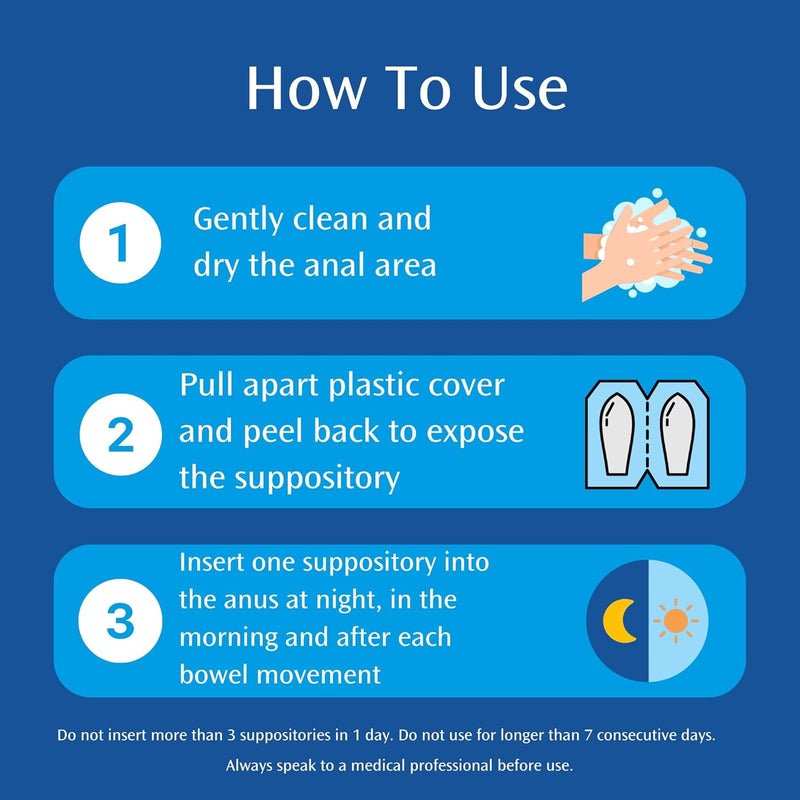 How To Use

1

Gently clean and dry the anal area

2

Pull apart plastic cover and peel back to expose the suppository

3

Insert one suppository into the anus at night, in the morning and after each bowel movement

Do not insert more than 3 suppositories in 1 day. Do not use for longer than 7 consecutive days.

Always speak to a medical professional before use.