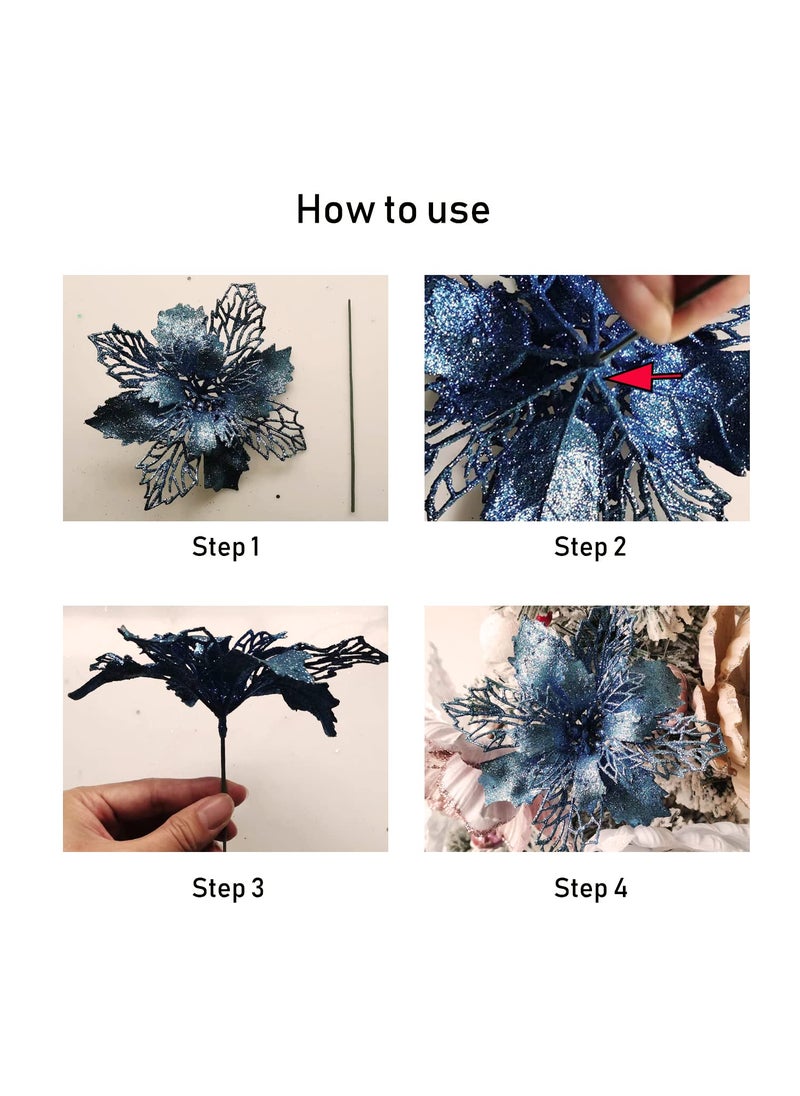 How to use

Step 1

Step 2

Step 3

Step 4