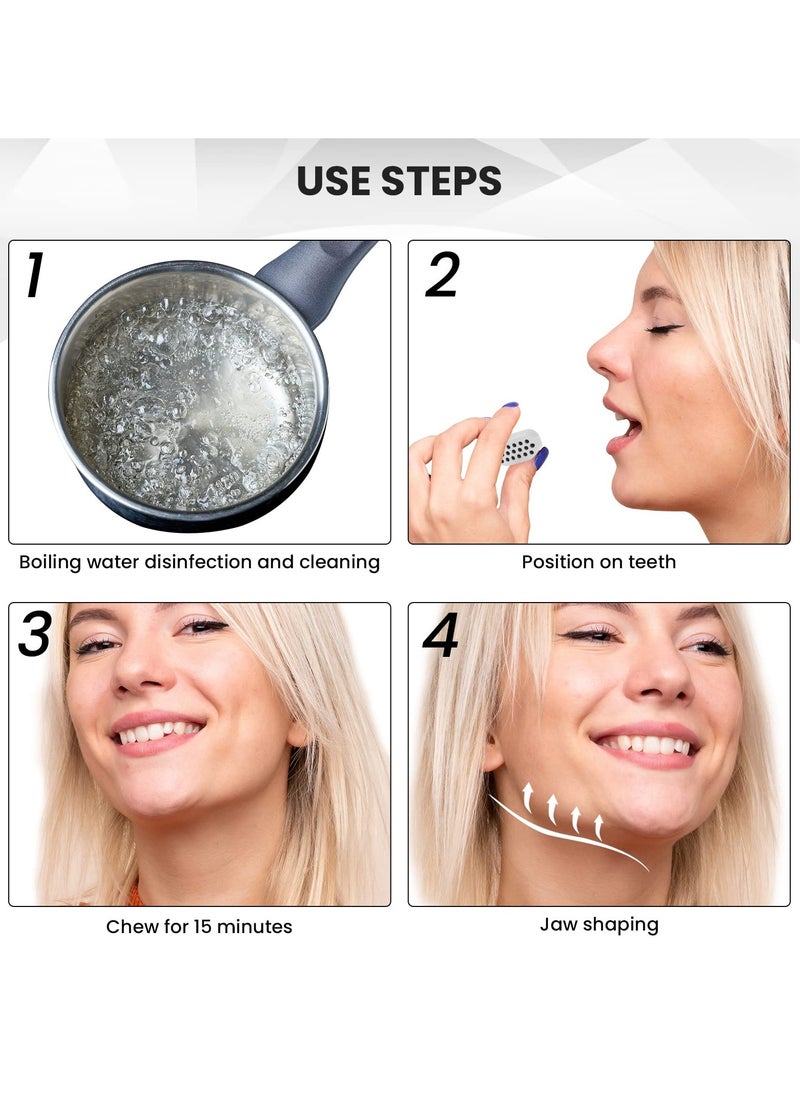 USE STEPS

1

Boiling water disinfection and cleaning

2

Position on teeth

3

Chew for 15 minutes

4

Jaw shaping