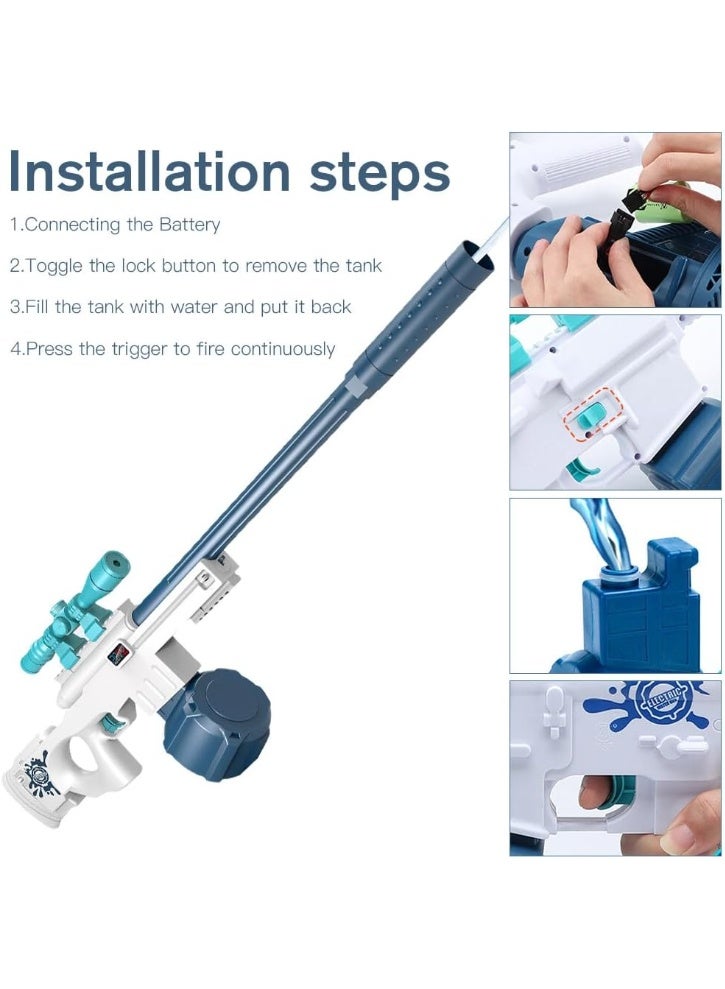 Installation steps

1.Connecting the Battery

2.Toggle the lock button to remove the tank

3.Fill the tank with water and put it back

4.Press the trigger to fire continuously

ELECTRIC