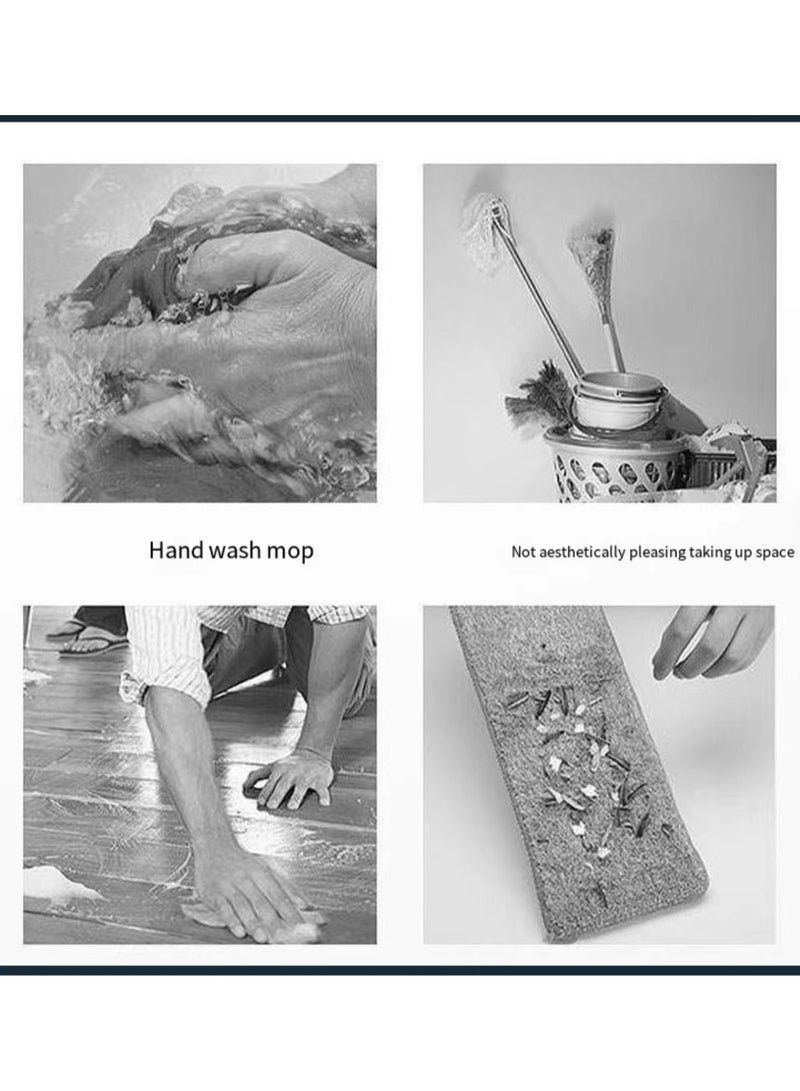 Hand wash mop

Not aesthetically pleasing taking up space