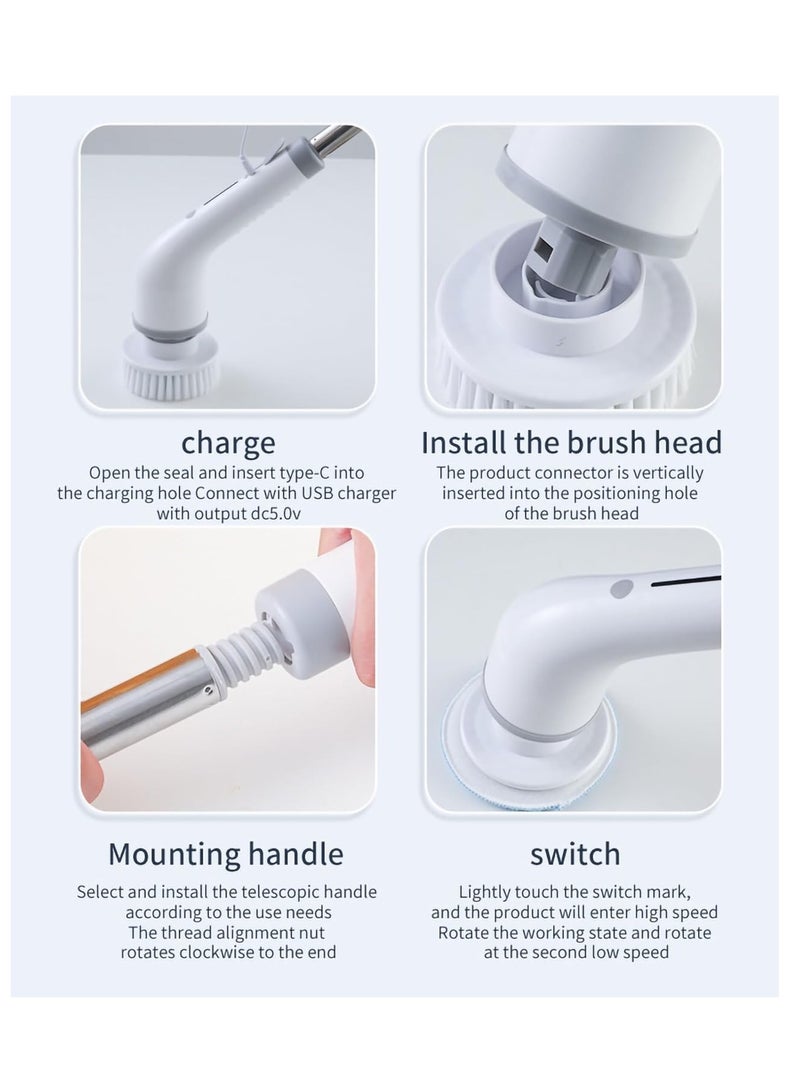 charge

Open the seal and insert type-C into the charging hole Connect with USB charger with output dc5.0v

Install the brush head

The product connector is vertically inserted into the positioning hole of the brush head

Mounting handle

Select and install the telescopic handle according to the use needs The thread alignment nut rotates clockwise to the end

switch

Lightly touch the switch mark, and the product will enter high speed Rotate the working state and rotate at the second low speed