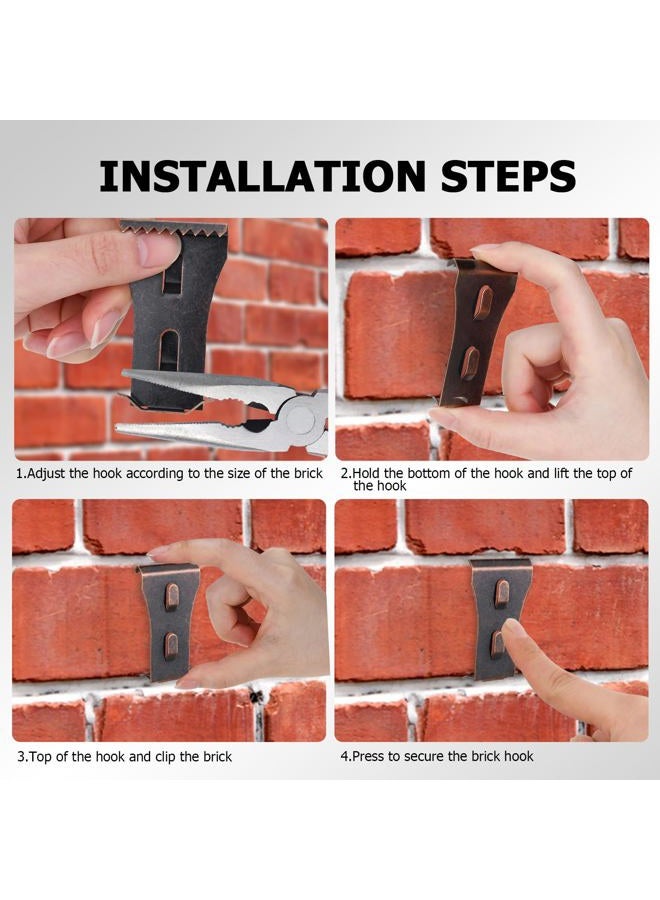 INSTALLATION STEPS

1.Adjust the hook according to the size of the brick

2.Hold the bottom of the hook and lift the top of the hook

3.Top of the hook and clip the brick

4.Press to secure the brick hook