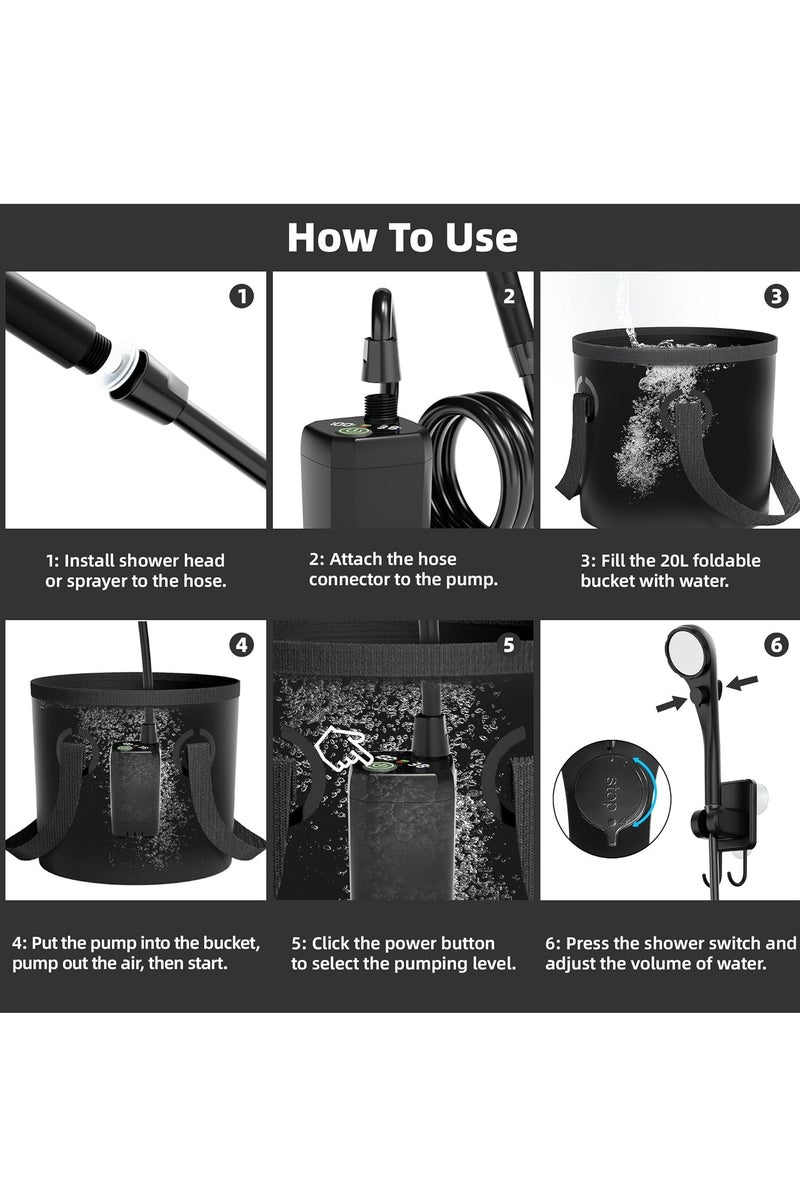 How To Use

1

2

3

1: Install shower head or sprayer to the hose.

2: Attach the hose connector to the pump.

3: Fill the 20L foldable bucket with water.

4

5

6

stop

4: Put the pump into the bucket, pump out the air, then start.

5: Click the power button to select the pumping level.

6: Press the shower switch and adjust the volume of water.