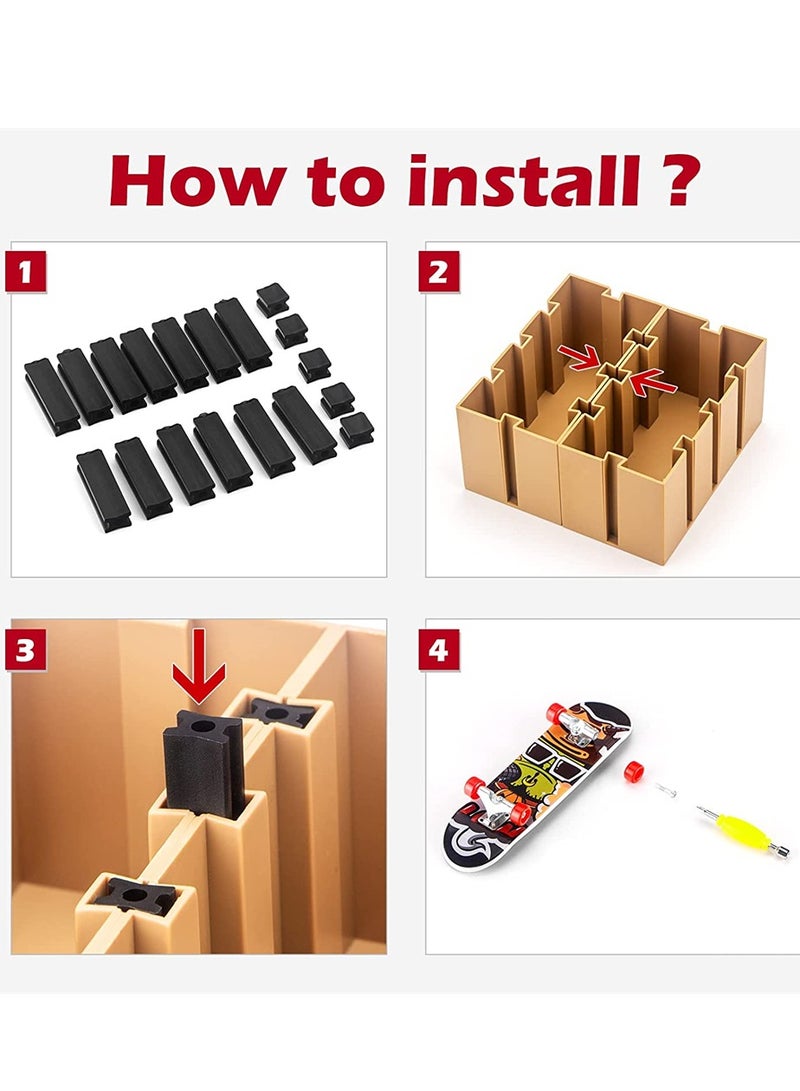 How to install ?

1

2

3

4