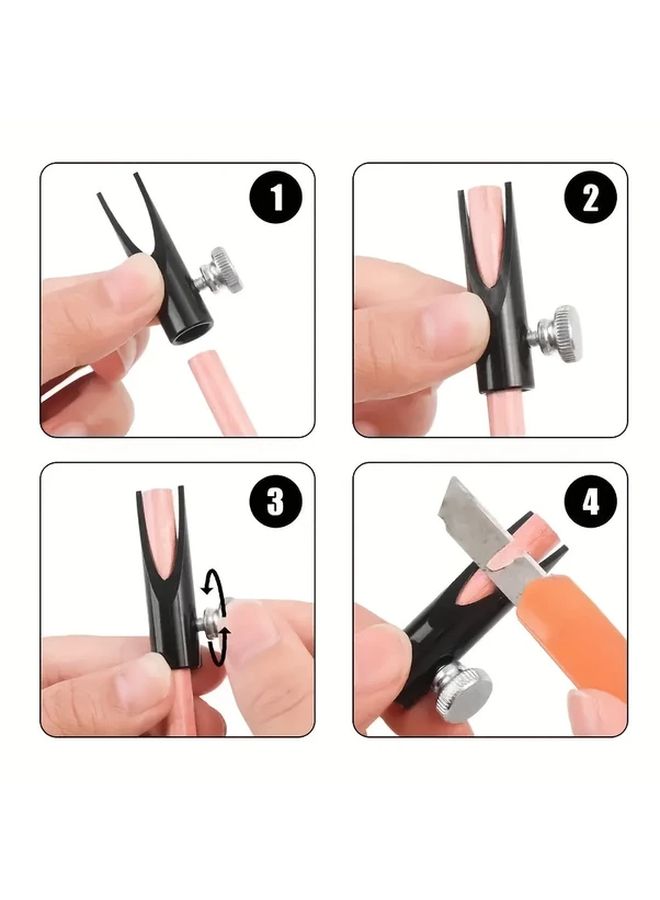 1

2

3

4