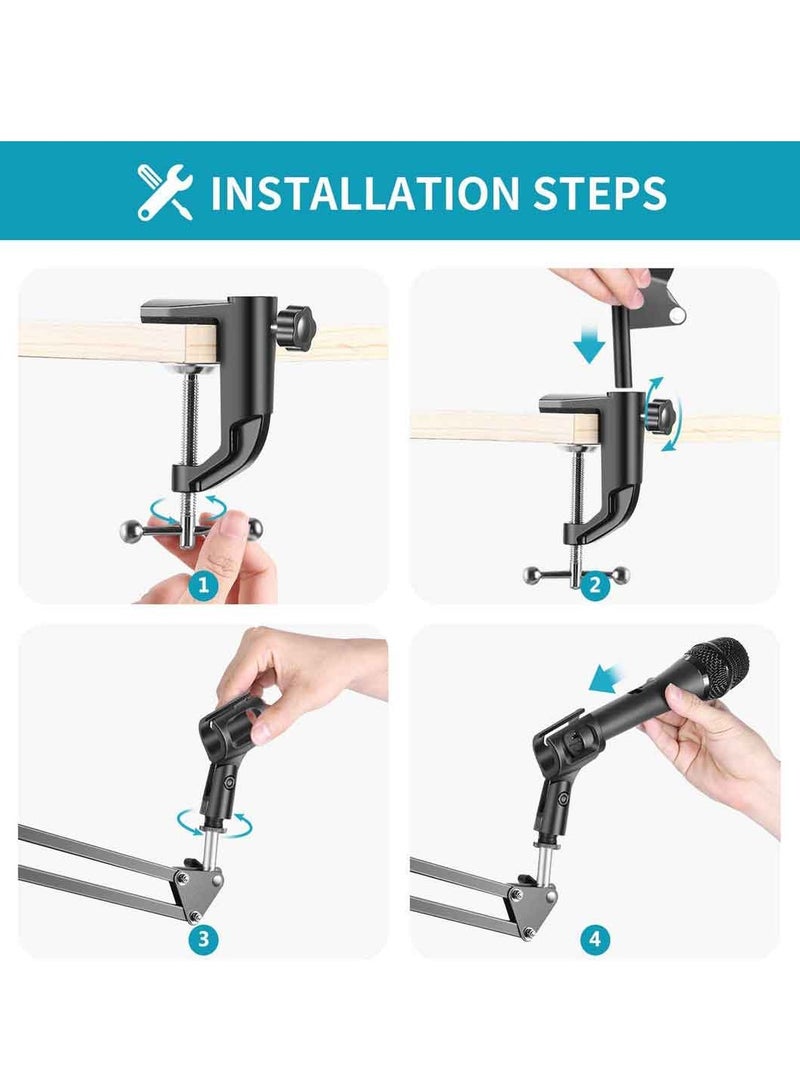 INSTALLATION STEPS

1

2

3

4