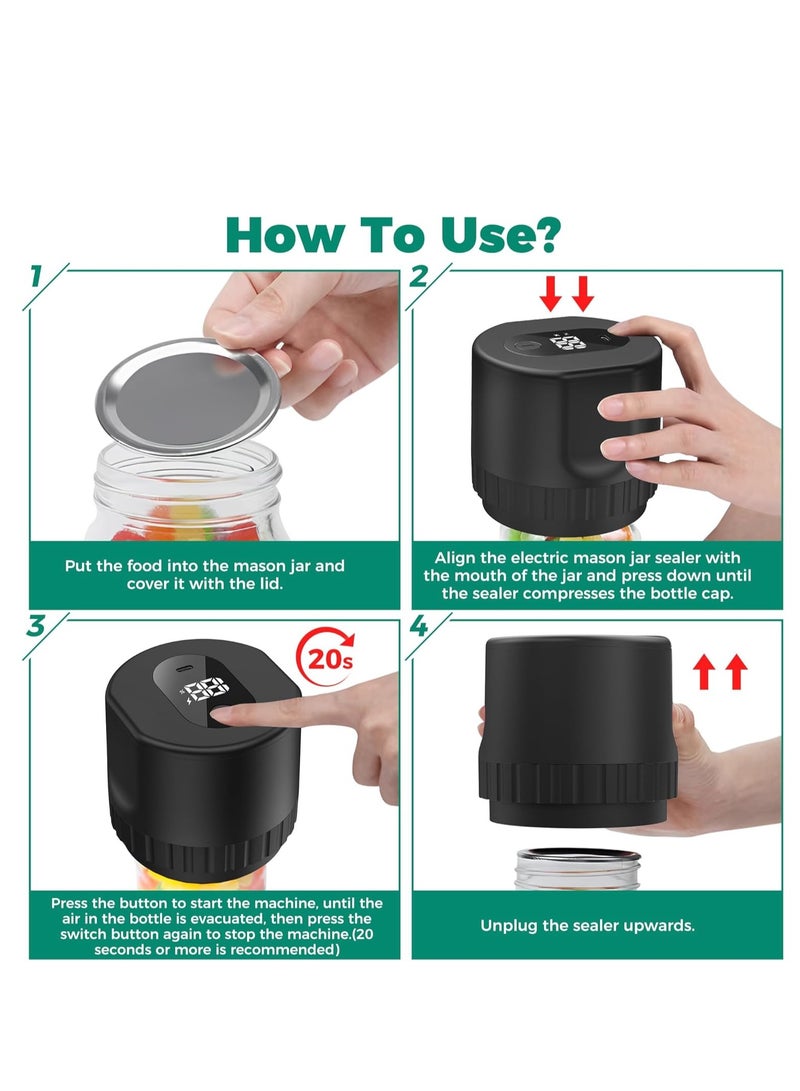 How To Use?

1

Put the food into the mason jar and cover it with the lid.

2

Align the electric mason jar sealer with the mouth of the jar and press down until the sealer compresses the bottle cap.

3

20s

Press the button to start the machine, until the air in the bottle is evacuated, then press the switch button again to stop the machine.(20 seconds or more is recommended)

4

Unplug the sealer upwards.