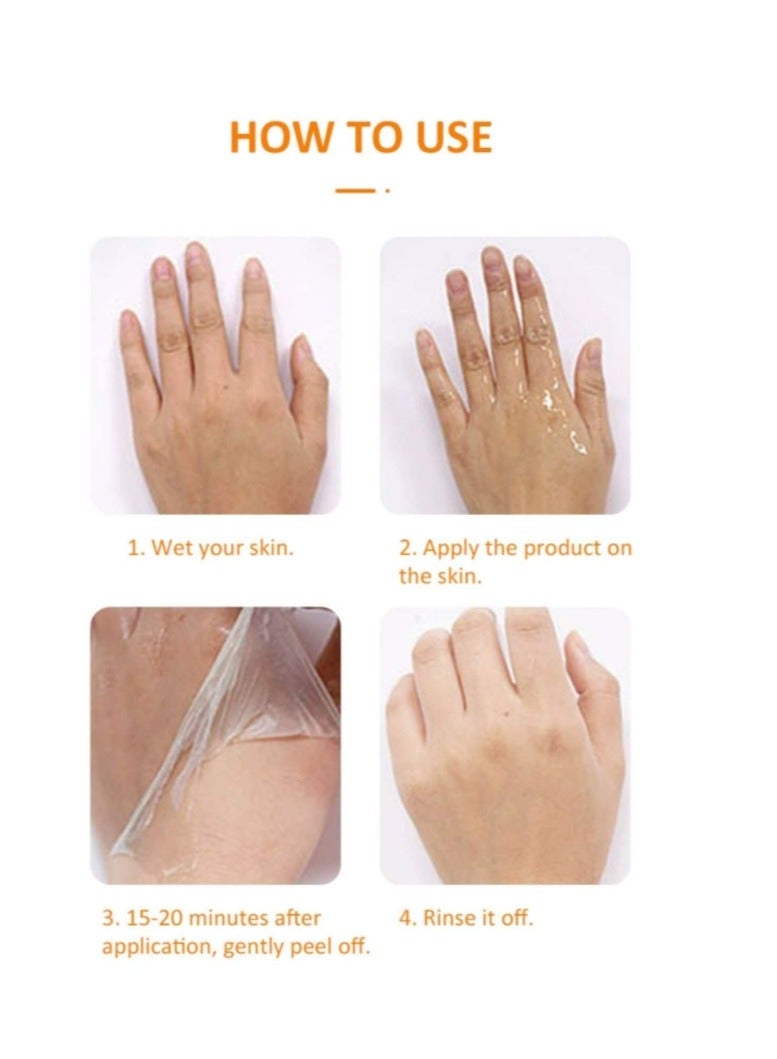 HOW TO USE

1. Wet your skin.

2. Apply the product on the skin.

3. 15-20 minutes after application, gently peel off.

4. Rinse it off.