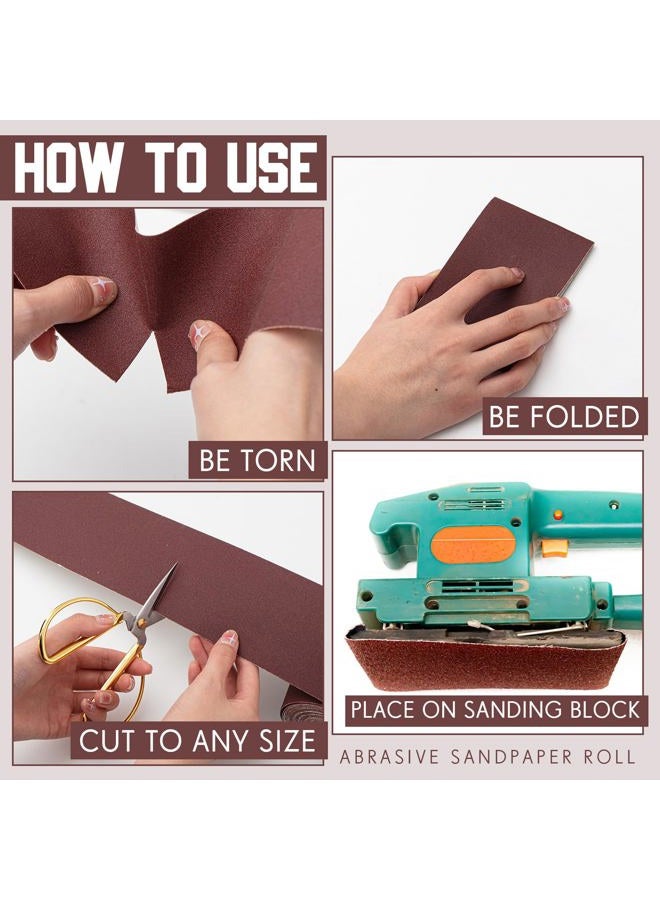 HOW TO USE

BE TORN

BE FOLDED

CUT TO ANY SIZE

PLACE ON SANDING BLOCK

ABRASIVE SANDPAPER ROLL