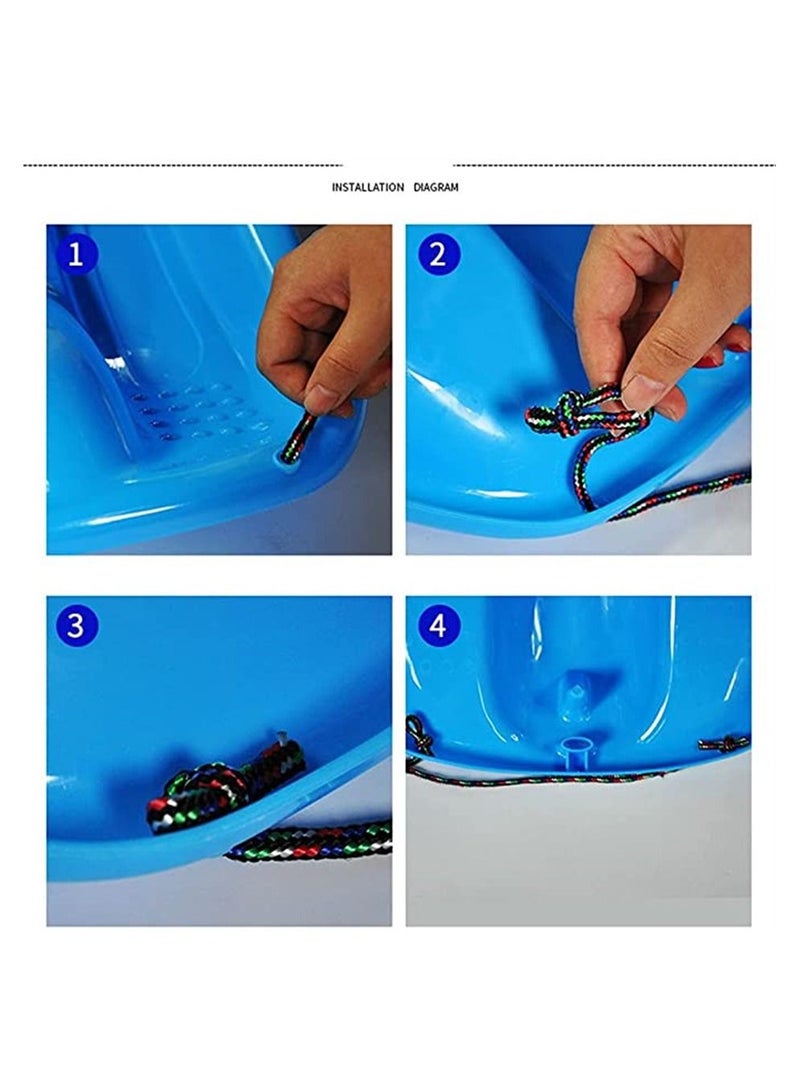 INSTALLATION DIAGRAM

1

2

3

4