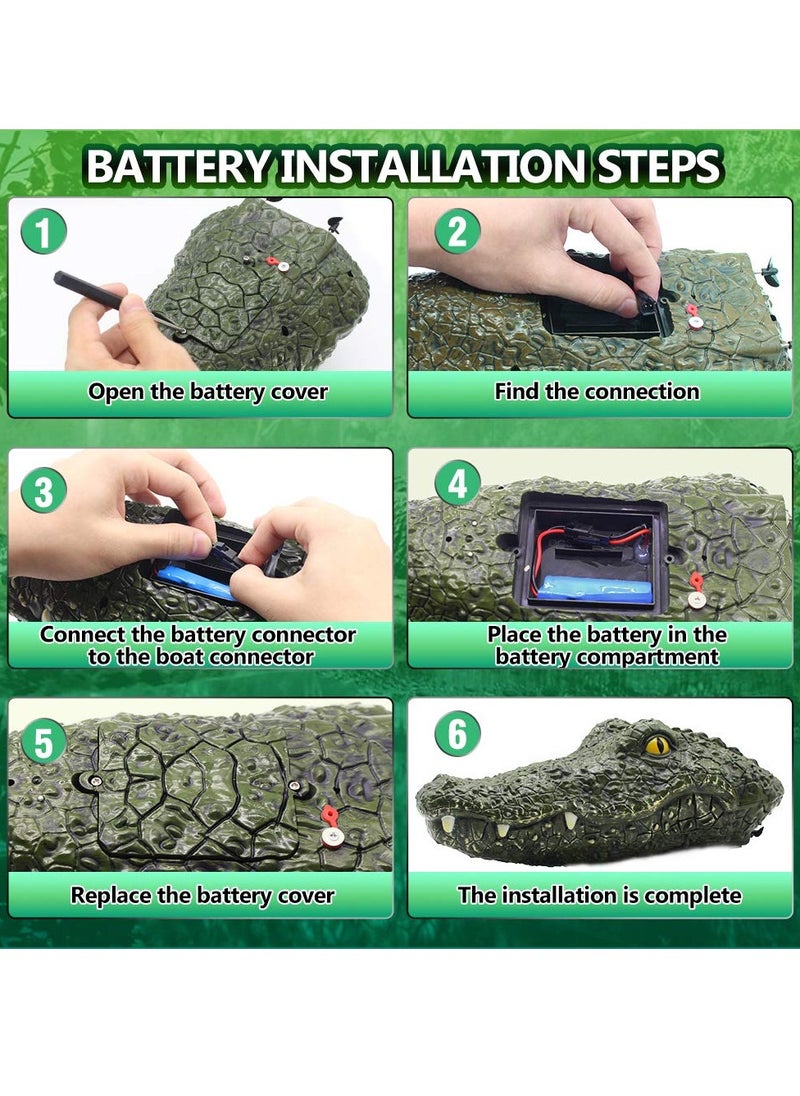 BATTERY INSTALLATION STEPS

1
Open the battery cover

2
Find the connection

3
Connect the battery connector to the boat connector

4
Place the battery in the battery compartment

5
Replace the battery cover

6
The installation is complete