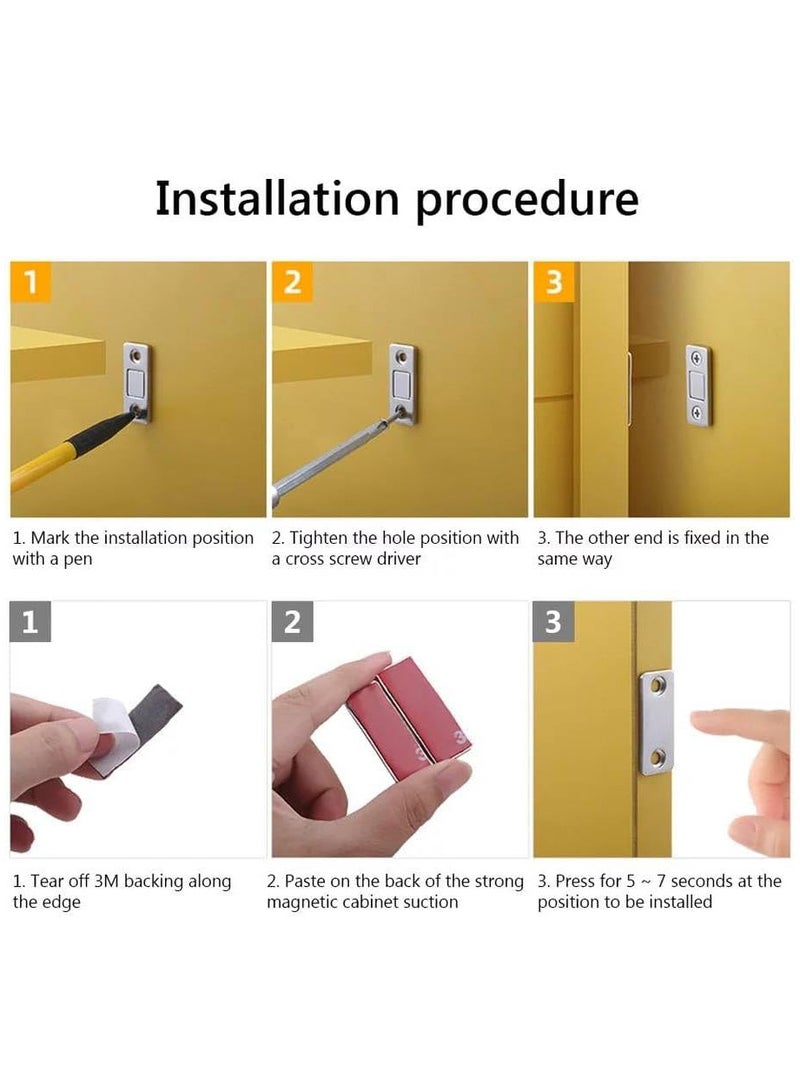 Installation procedure

1

2

3

1. Mark the installation position with a pen

2. Tighten the hole position with a cross screw driver

3. The other end is fixed in the same way

1

2

3

1. Tear off 3M backing along the edge

2. Paste on the back of the strong magnetic cabinet suction

3. Press for 5 ~ 7 seconds at the position to be installed