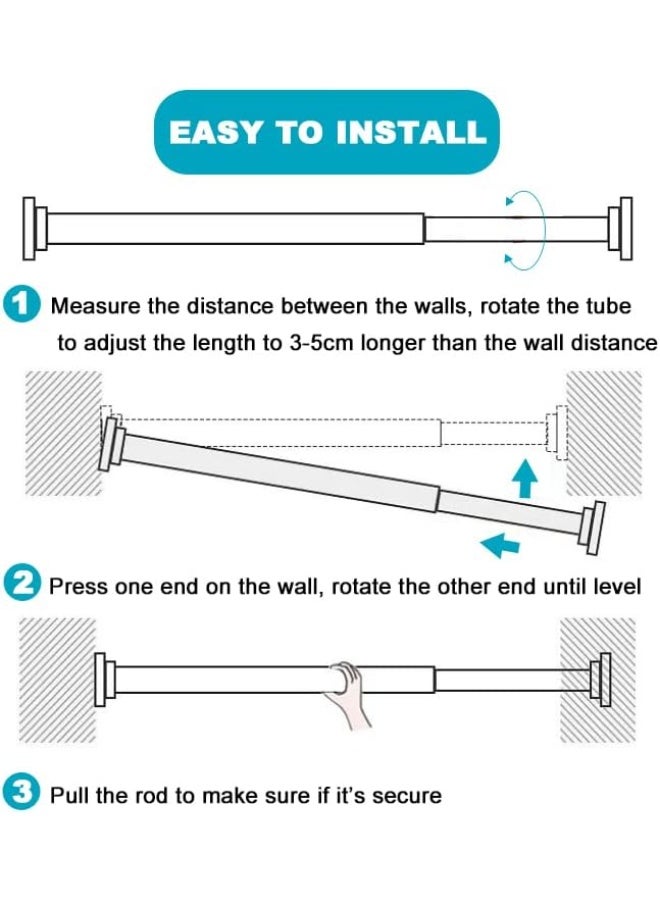 EASY TO INSTALL

1 Measure the distance between the walls, rotate the tube to adjust the length to 3-5cm longer than the wall distance

2 Press one end on the wall, rotate the other end until level

3 Pull the rod to make sure if it's secure