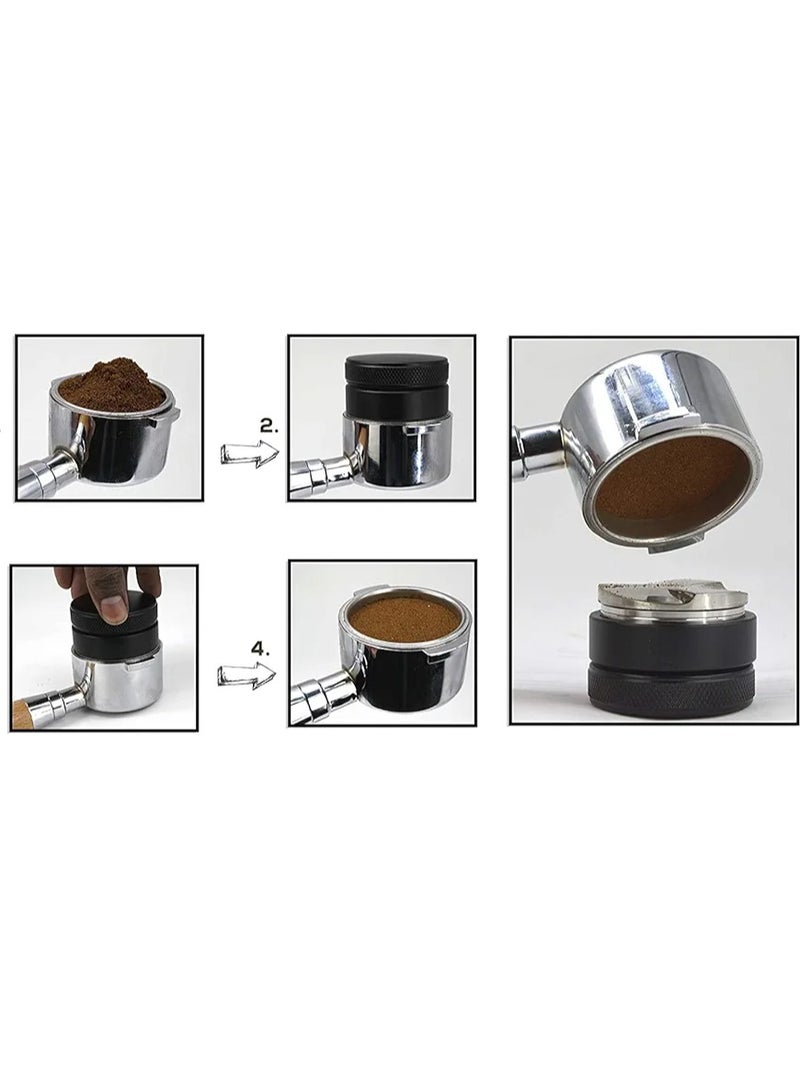 2.

4.