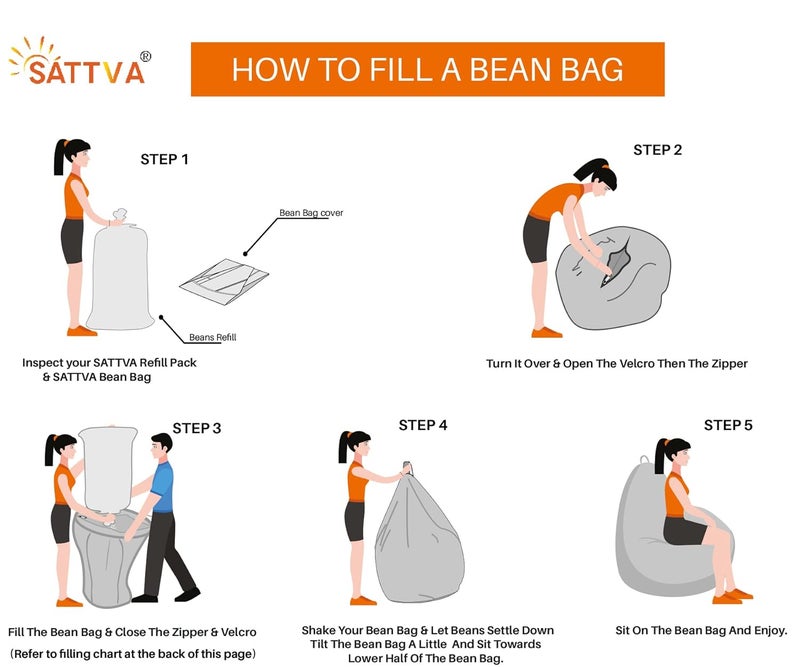 SATTVA®

HOW TO FILL A BEAN BAG

STEP 1

Bean Bag cover

Beans Refill

Inspect your SATTVA Refill Pack & SATTVA Bean Bag

STEP 2

Turn It Over & Open The Velcro Then The Zipper

STEP 3

Fill The Bean Bag & Close The Zipper & Velcro
(Refer to filling chart at the back of this page)

STEP 4

Shake Your Bean Bag & Let Beans Settle Down
Tilt The Bean Bag A Little And Sit Towards Lower Half Of The Bean Bag.

STEP 5

Sit On The Bean Bag And Enjoy.