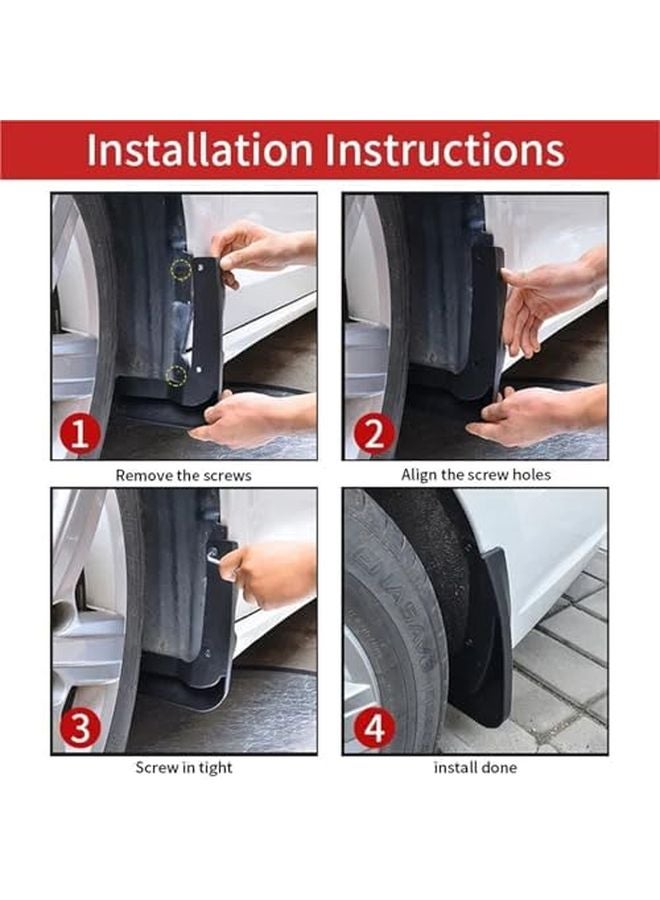 Installation Instructions

1
Remove the screws

2
Align the screw holes

3
Screw in tight

4
install done