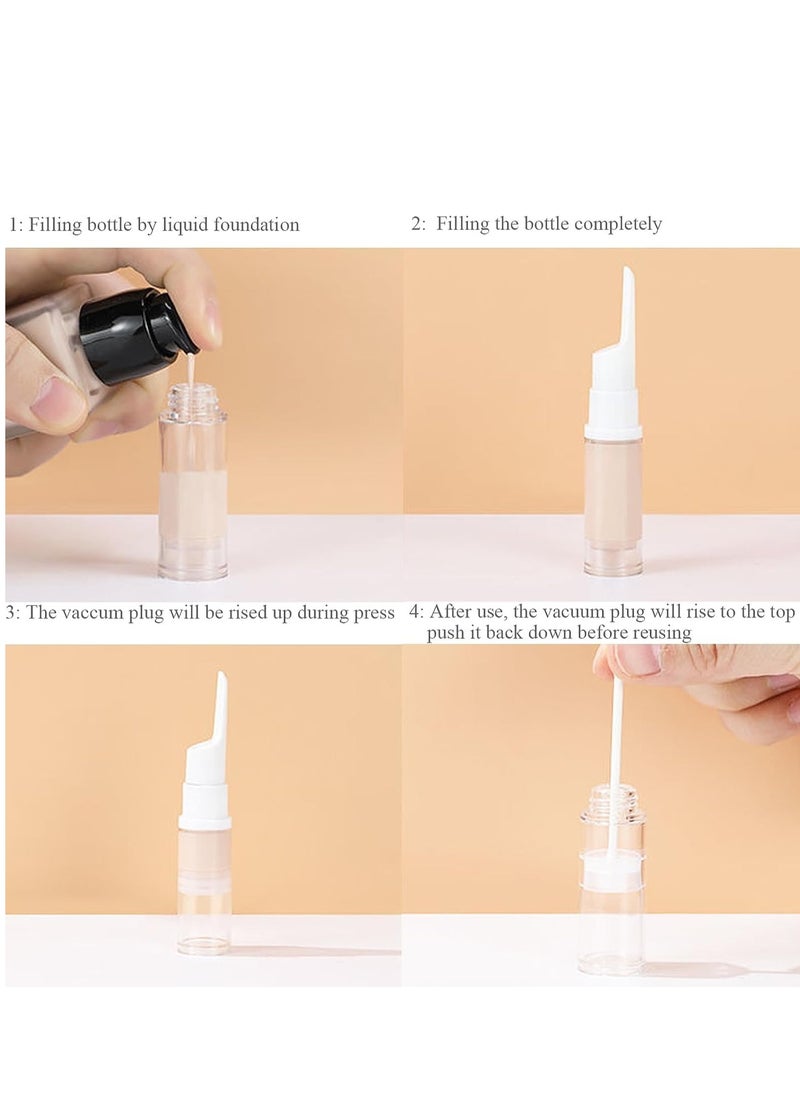 1: Filling bottle by liquid foundation

2: Filling the bottle completely

3: The vaccum plug will be rised up during press

4: After use, the vacuum plug will rise to the top push it back down before reusing