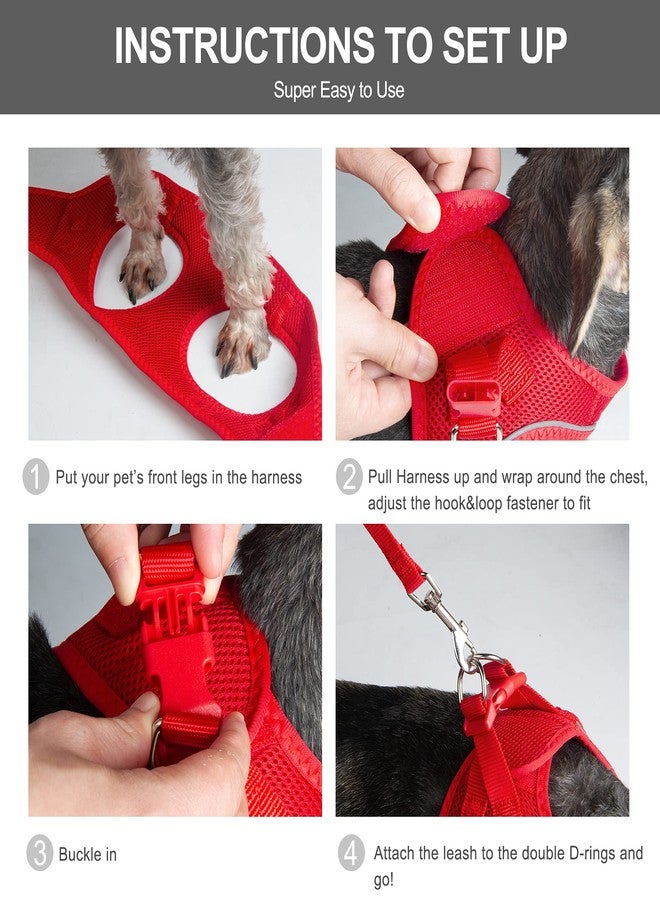 INSTRUCTIONS TO SET UP

Super Easy to Use

1 Put your pet's front legs in the harness

2 Pull Harness up and wrap around the chest, adjust the hook&loop fastener to fit

3 Buckle in

4 Attach the leash to the double D-rings and go!