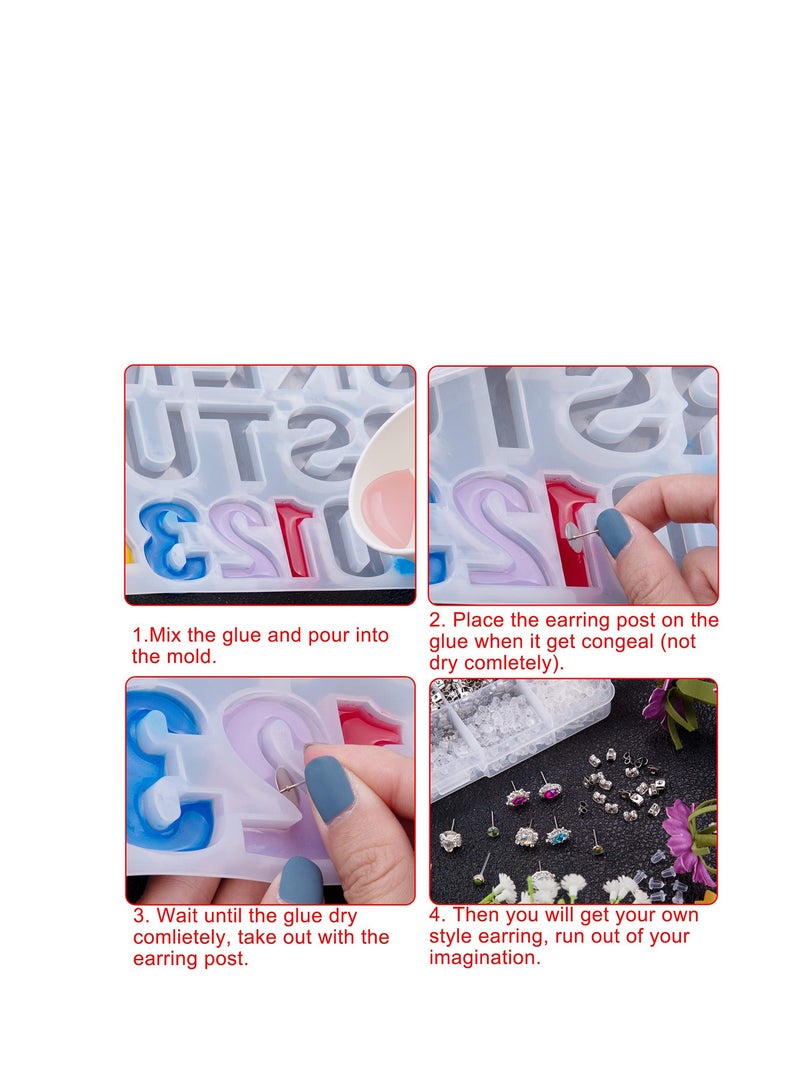 1.Mix the glue and pour into the mold.

2. Place the earring post on the glue when it get congeal (not dry comletely).

3. Wait until the glue dry comlietely, take out with the earring post.

4. Then you will get your own style earring, run out of your imagination.