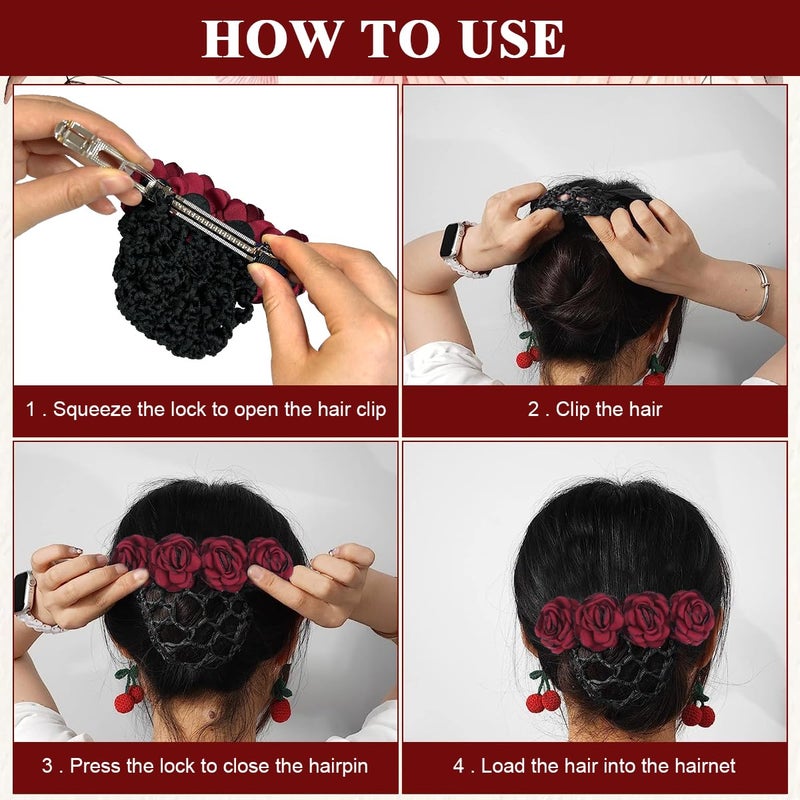 HOW TO USE

1 . Squeeze the lock to open the hair clip

2 . Clip the hair

3 . Press the lock to close the hairpin

4 . Load the hair into the hairnet