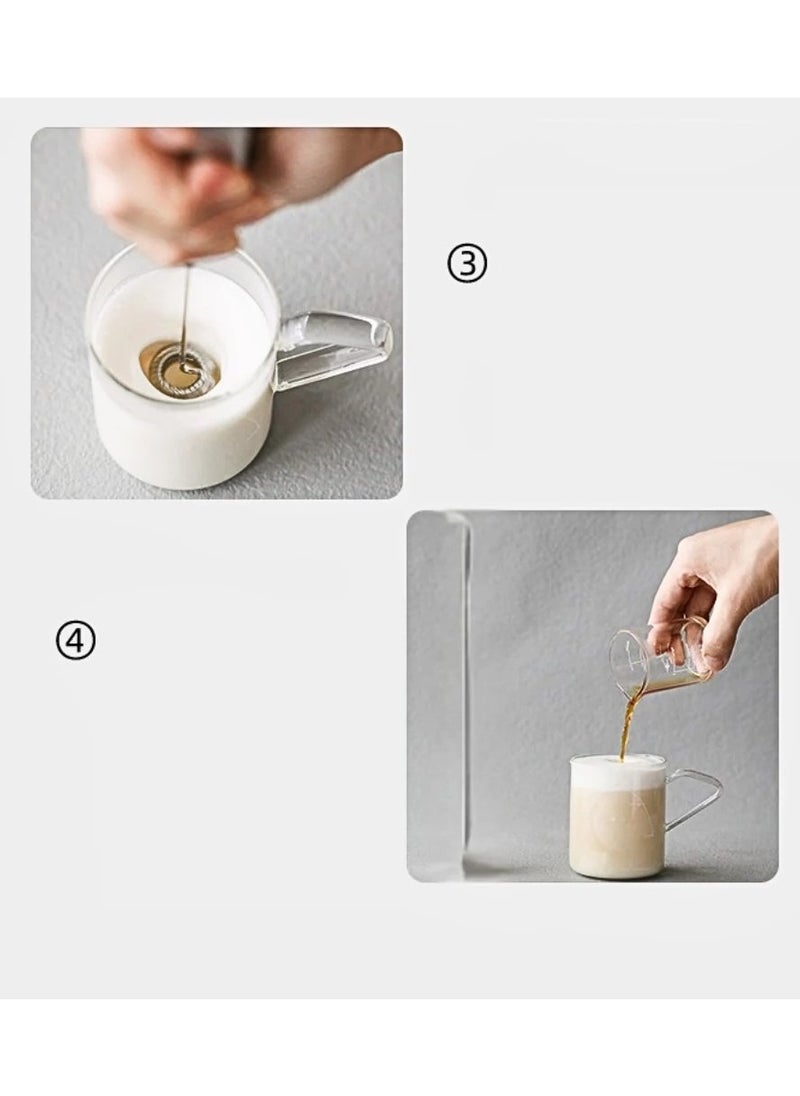 ③

④