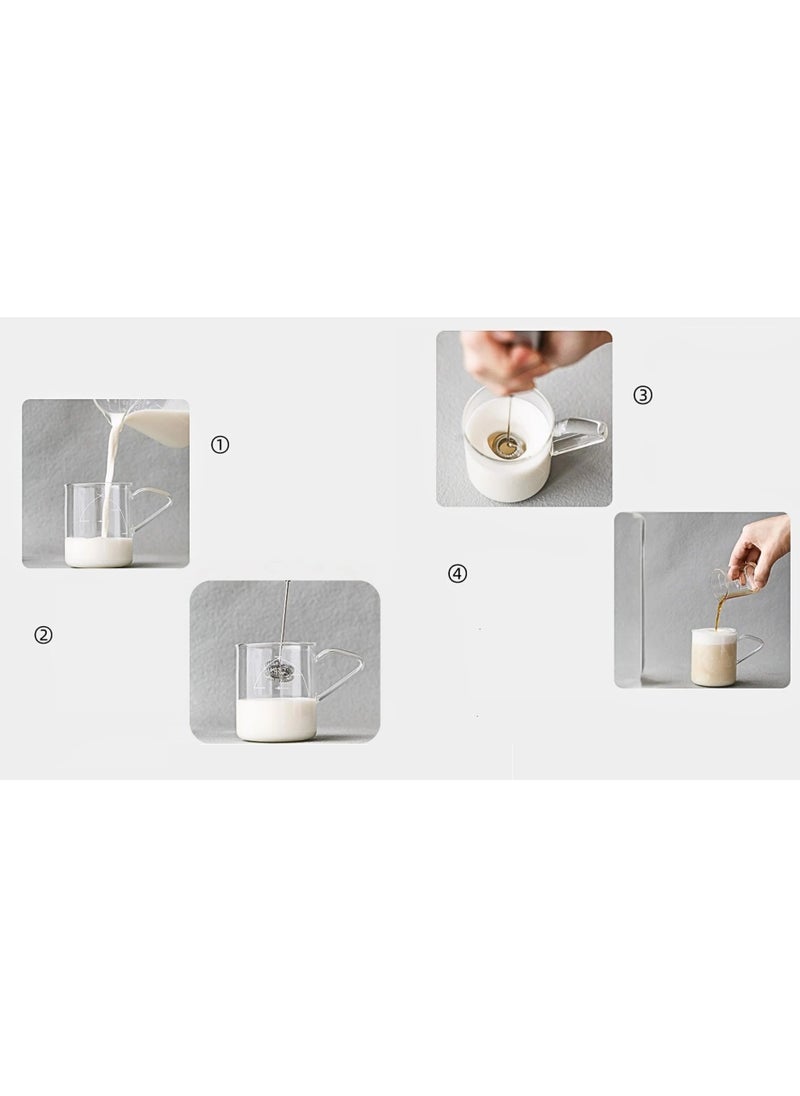 ①

②

③

④