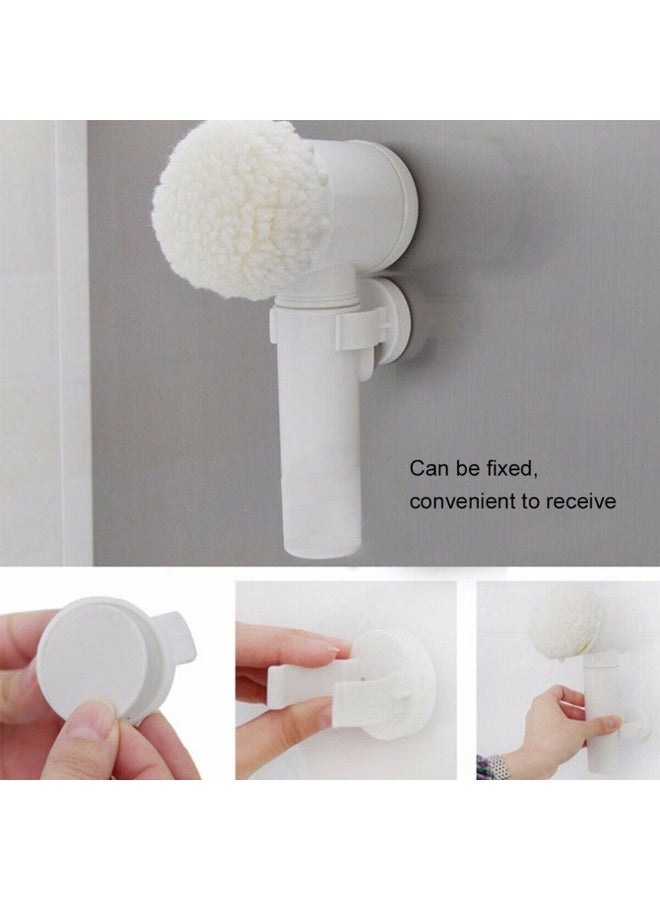 Can be fixed,
convenient to receive