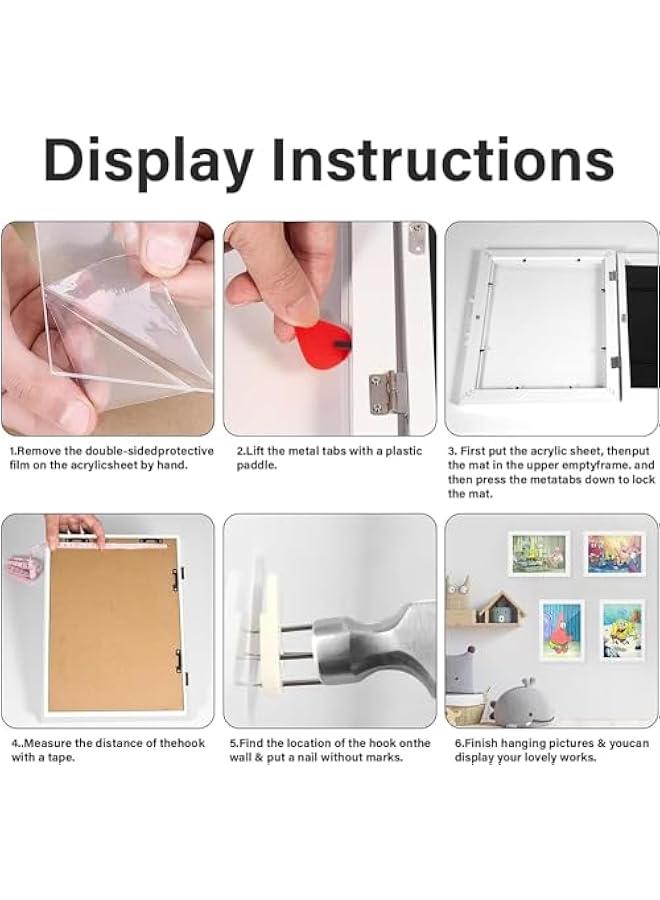 Display Instructions

1.Remove the double-sidedprotective film on the acrylicsheet by hand.

2.Lift the metal tabs with a plastic paddle.

3. First put the acrylic sheet, thenput the mat in the upper emptyframe. and then press the metatabs down to lock the mat.

4..Measure the distance of thehook with a tape.

5.Find the location of the hook onthe wall & put a nail without marks.

6.Finish hanging pictures & youcan display your lovely works.