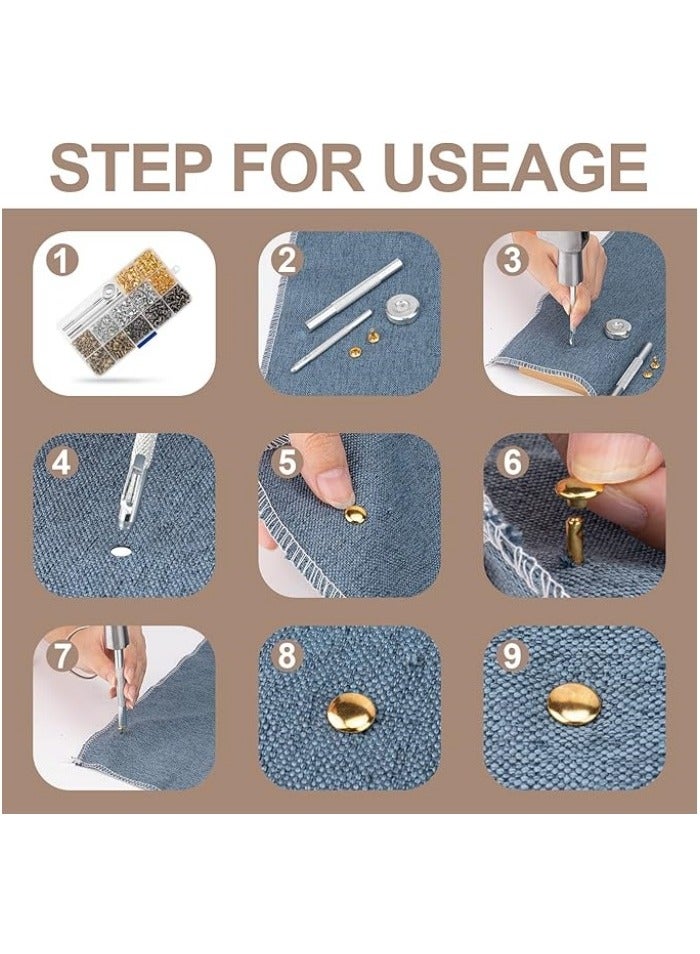 STEP FOR USEAGE

1

2

3

4

5

6

7

8

9