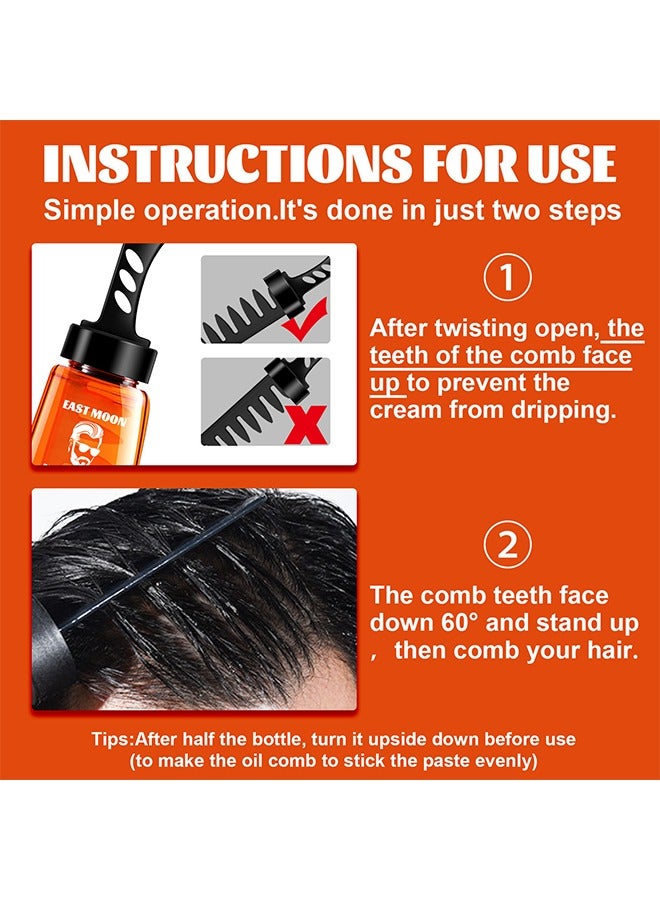 INSTRUCTIONS FOR USE
Simple operation.It's done in just two steps

EAST MOON

①

After twisting open, the teeth of the comb face up to prevent the cream from dripping.

②

The comb teeth face down 60° and stand up , then comb your hair.

Tips:After half the bottle, turn it upside down before use (to make the oil comb to stick the paste evenly)