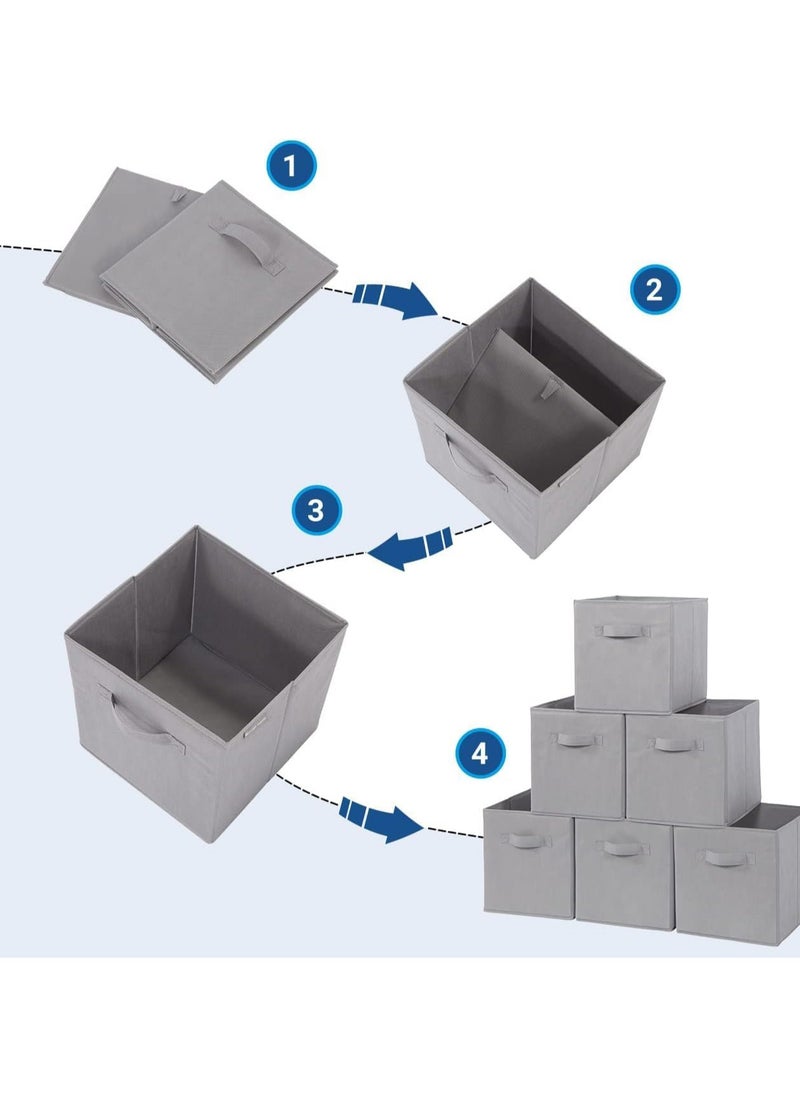 1

2

3

4