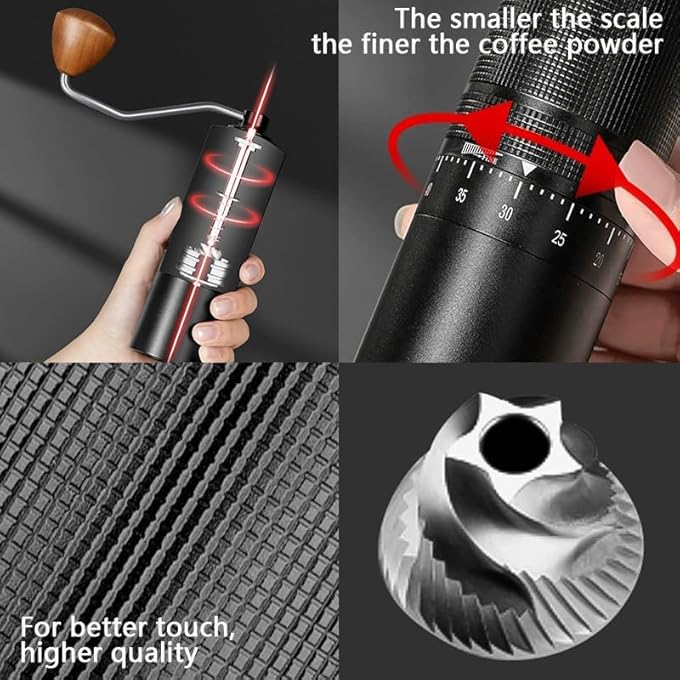 The smaller the scale
the finer the coffee powder

35
30
25
20

For better touch,
higher quality