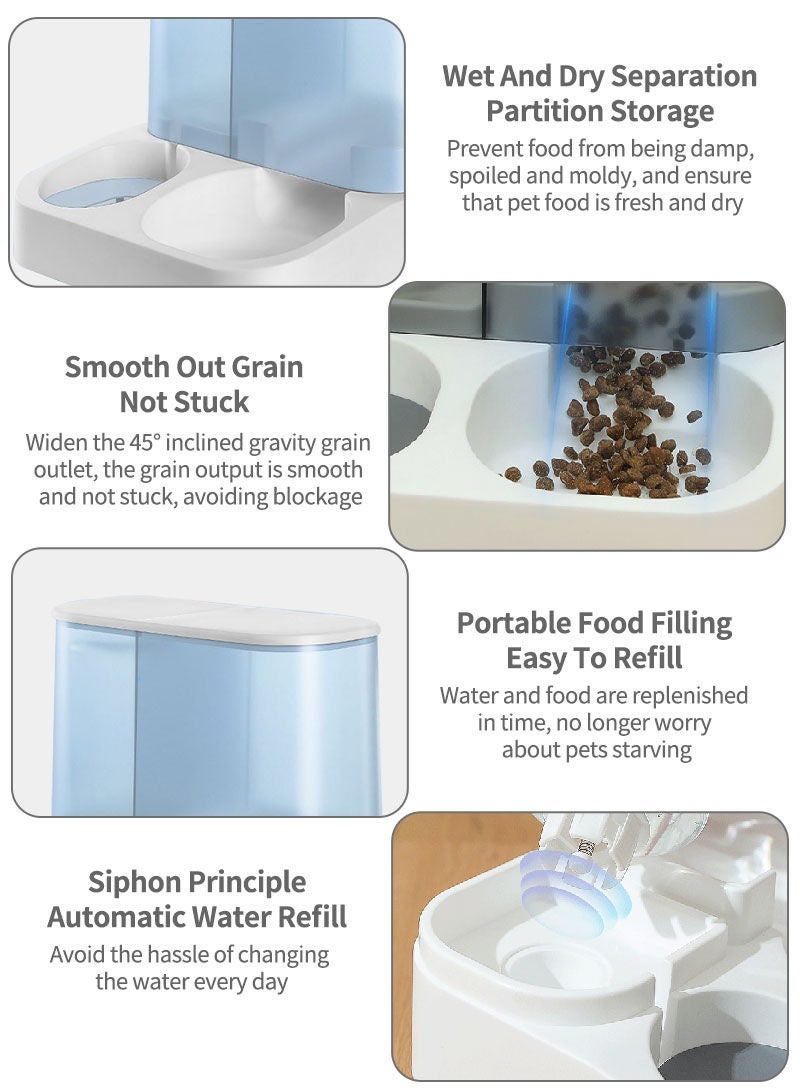 Wet And Dry Separation Partition Storage

Prevent food from being damp, spoiled and moldy, and ensure that pet food is fresh and dry

Smooth Out Grain Not Stuck

Widen the 45° inclined gravity grain outlet, the grain output is smooth and not stuck, avoiding blockage

Portable Food Filling Easy To Refill

Water and food are replenished in time, no longer worry about pets starving

Siphon Principle Automatic Water Refill

Avoid the hassle of changing the water every day