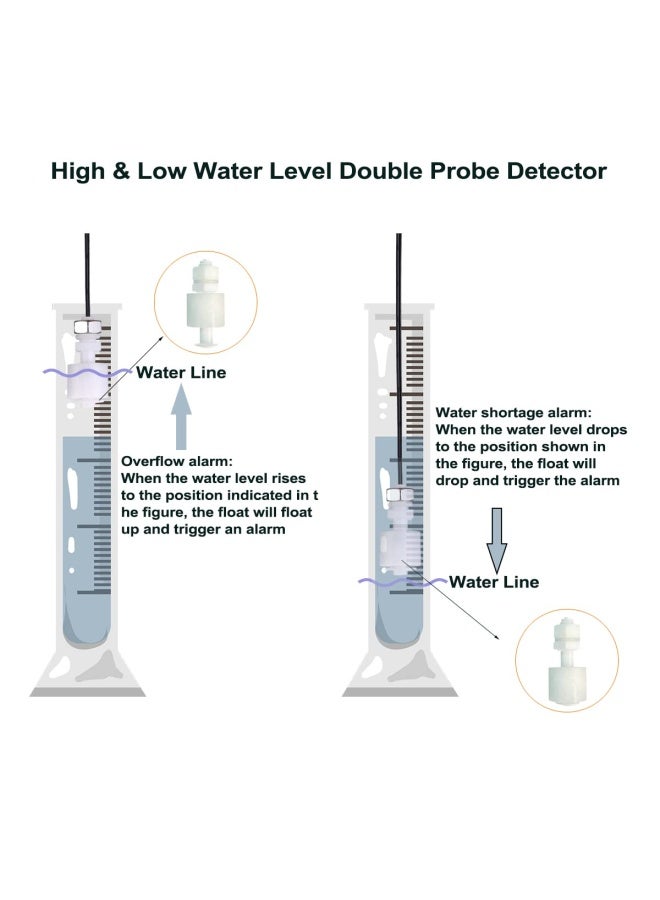 High & Low Water Level Double Probe Detector

Water Line

Overflow alarm:
When the water level rises to the position indicated in t he figure, the float will float up and trigger an alarm

Water shortage alarm:
When the water level drops to the position shown in the figure, the float will drop and trigger the alarm

Water Line