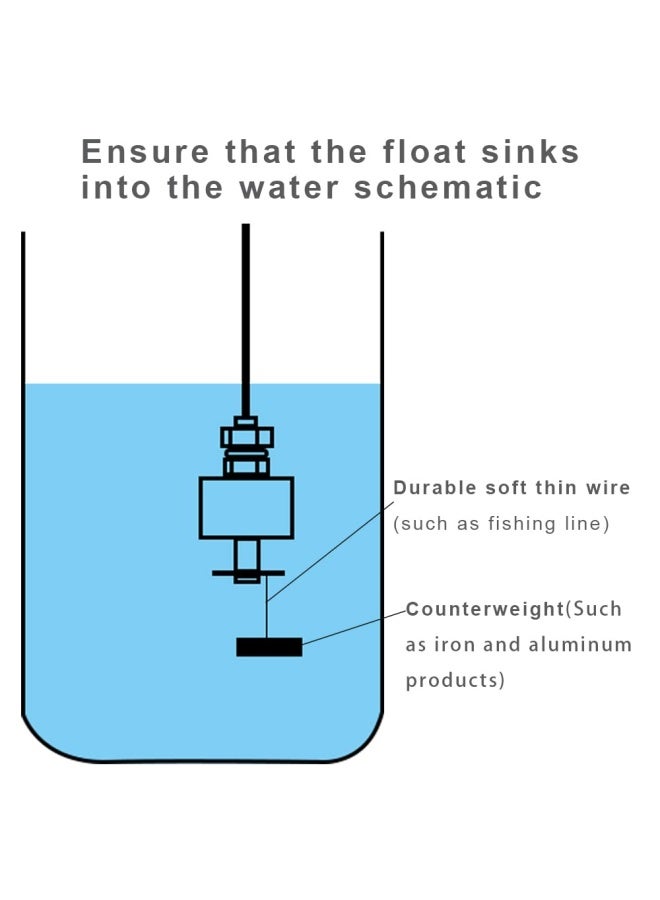 Ensure that the float sinks into the water schematic

Durable soft thin wire
(such as fishing line)

Counterweight(Such as iron and aluminum products)