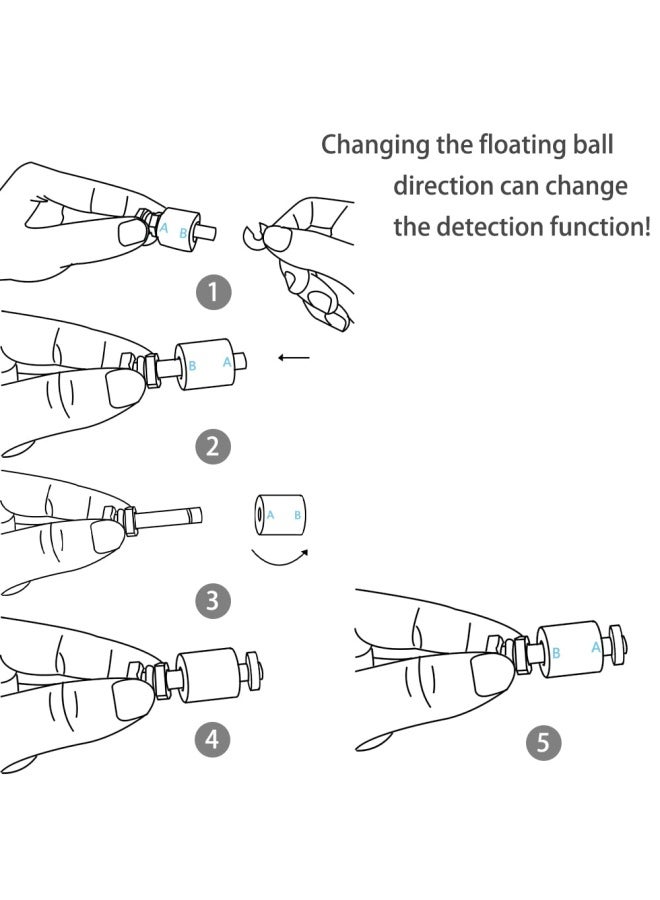 Changing the floating ball direction can change the detection function!

A B

1

B A

2

A B

3

4

B A

5