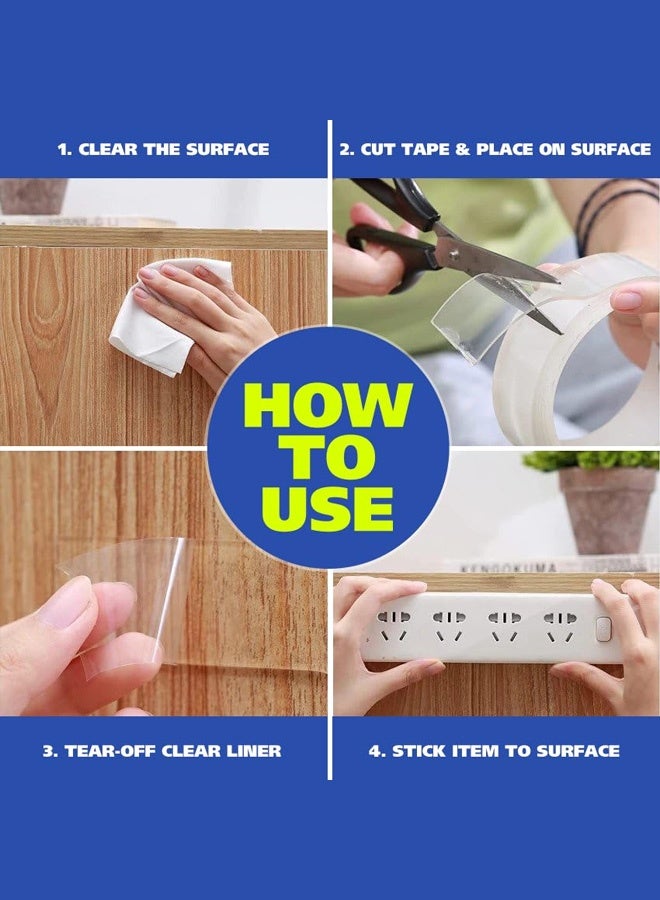 1. CLEAR THE SURFACE

2. CUT TAPE & PLACE ON SURFACE

HOW TO USE

KENGOKUMA

3. TEAR-OFF CLEAR LINER

4. STICK ITEM TO SURFACE