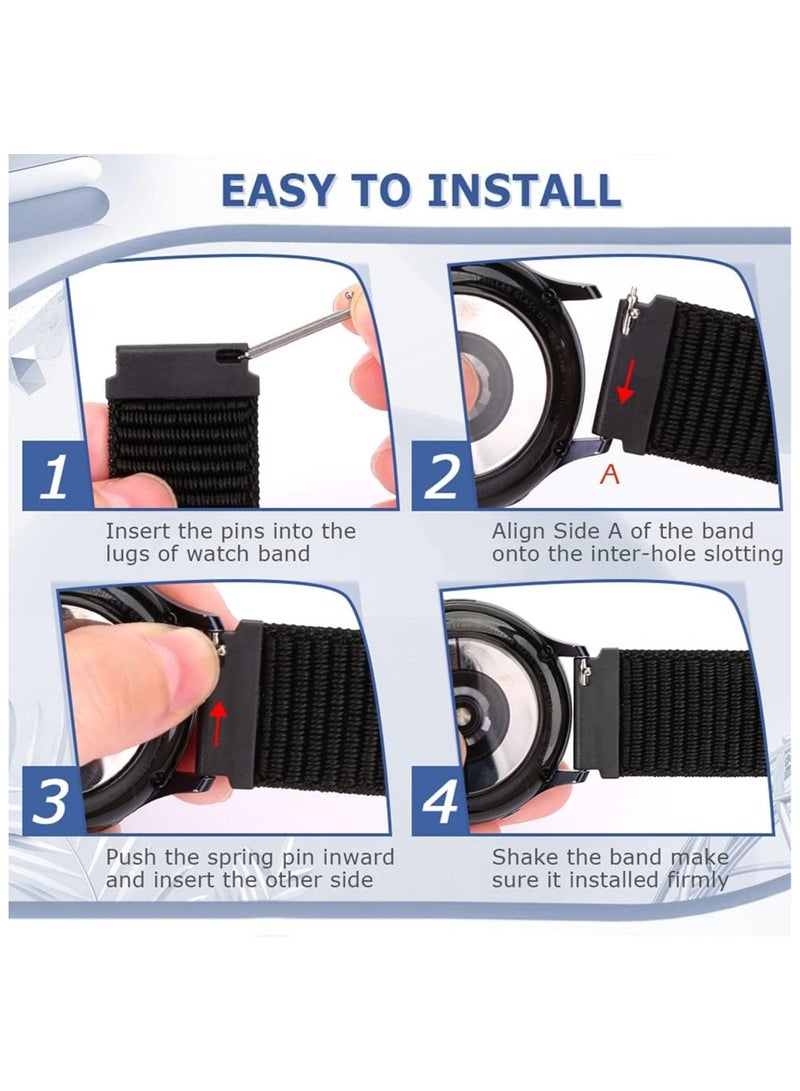 EASY TO INSTALL

1

Insert the pins into the lugs of watch band

2

A

Align Side A of the band onto the inter-hole slotting

3

Push the spring pin inward and insert the other side

4

Shake the band make sure it installed firmly